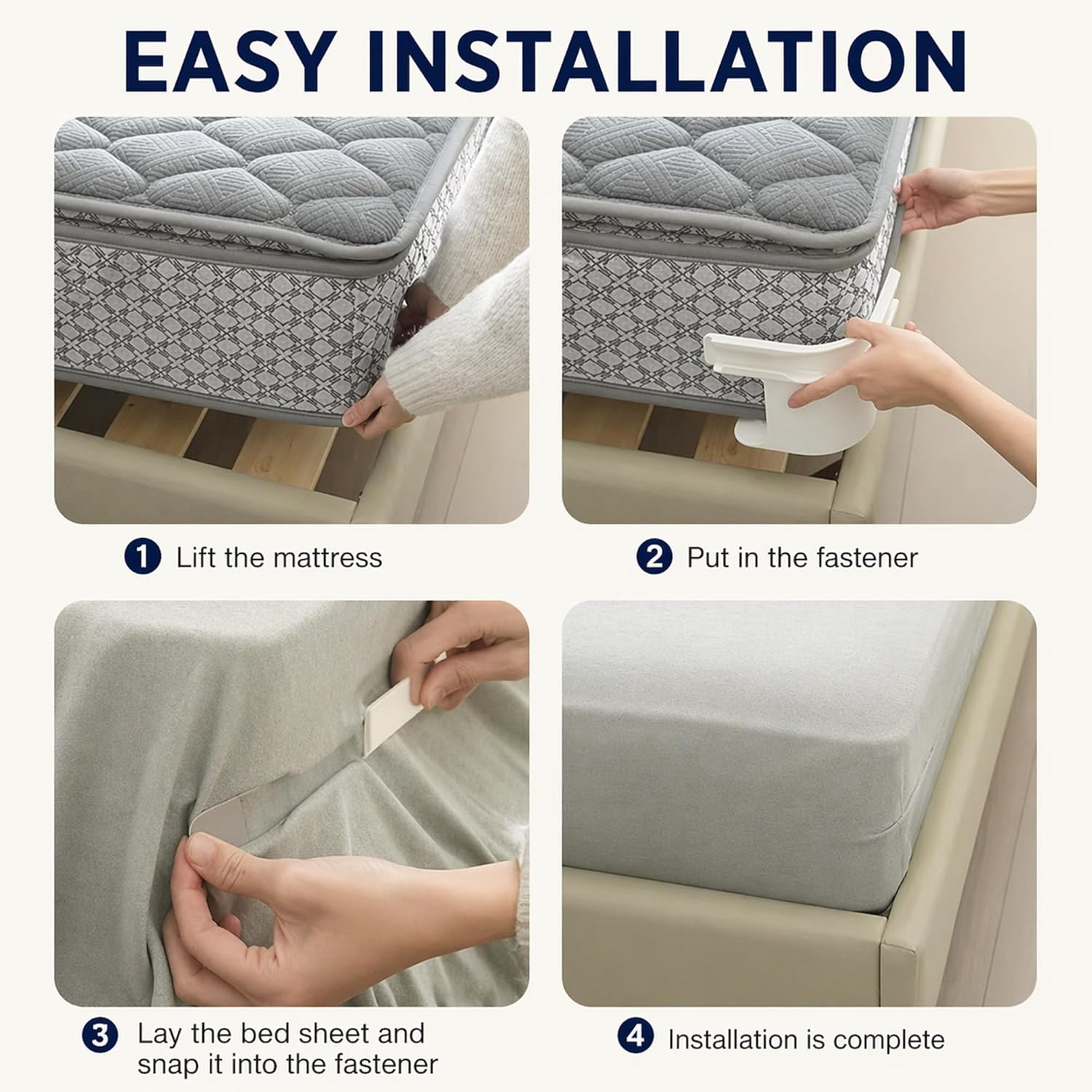 EASY INSTALLATION

1 Lift the mattress

2 Put in the fastener

3 Lay the bed sheet and snap it into the fastener

4 Installation is complete