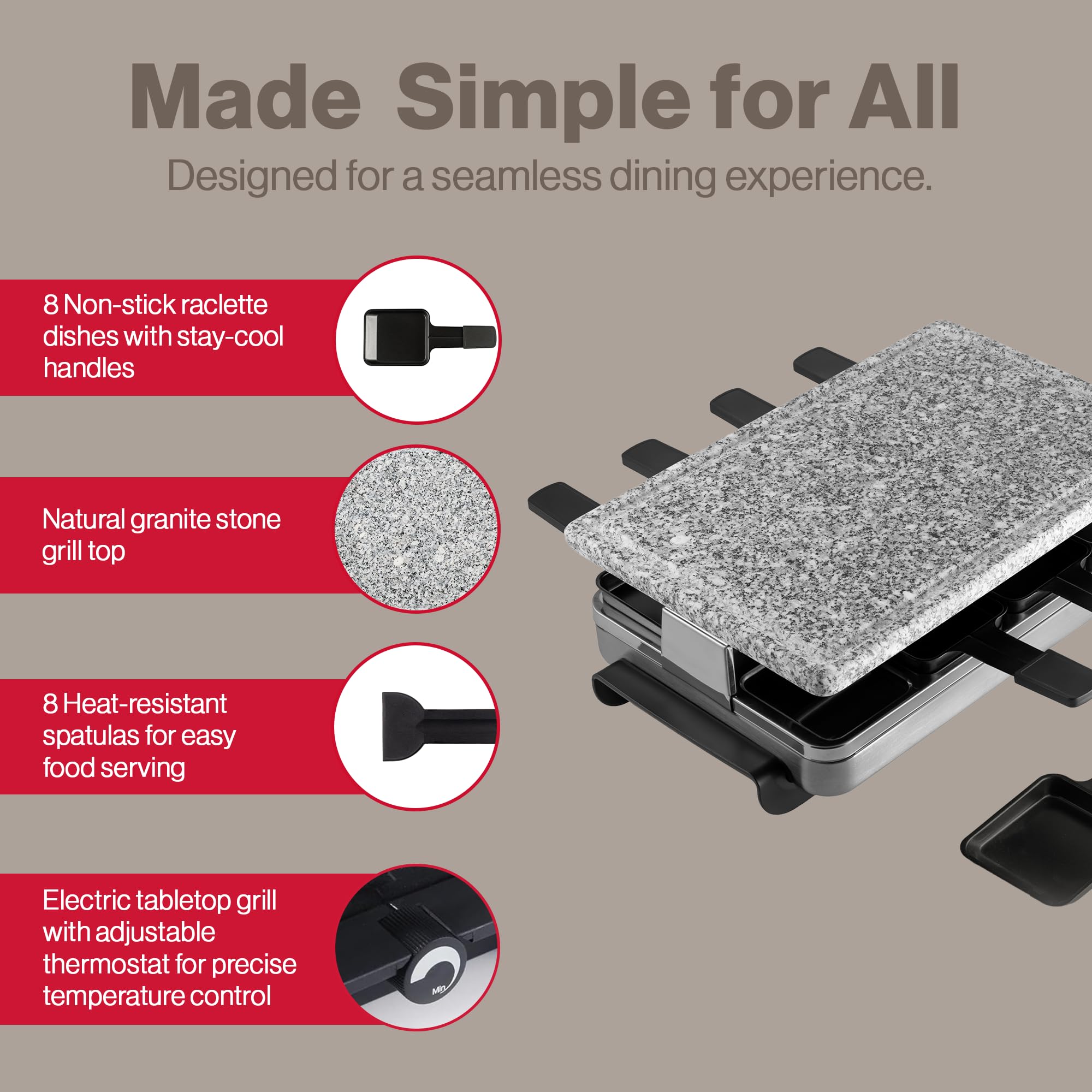 Made Simple for All

Designed for a seamless dining experience.

8 Non-stick raclette dishes with stay-cool handles

Natural granite stone grill top

8 Heat-resistant spatulas for easy food serving

Electric tabletop grill with adjustable thermostat for precise temperature control

Min