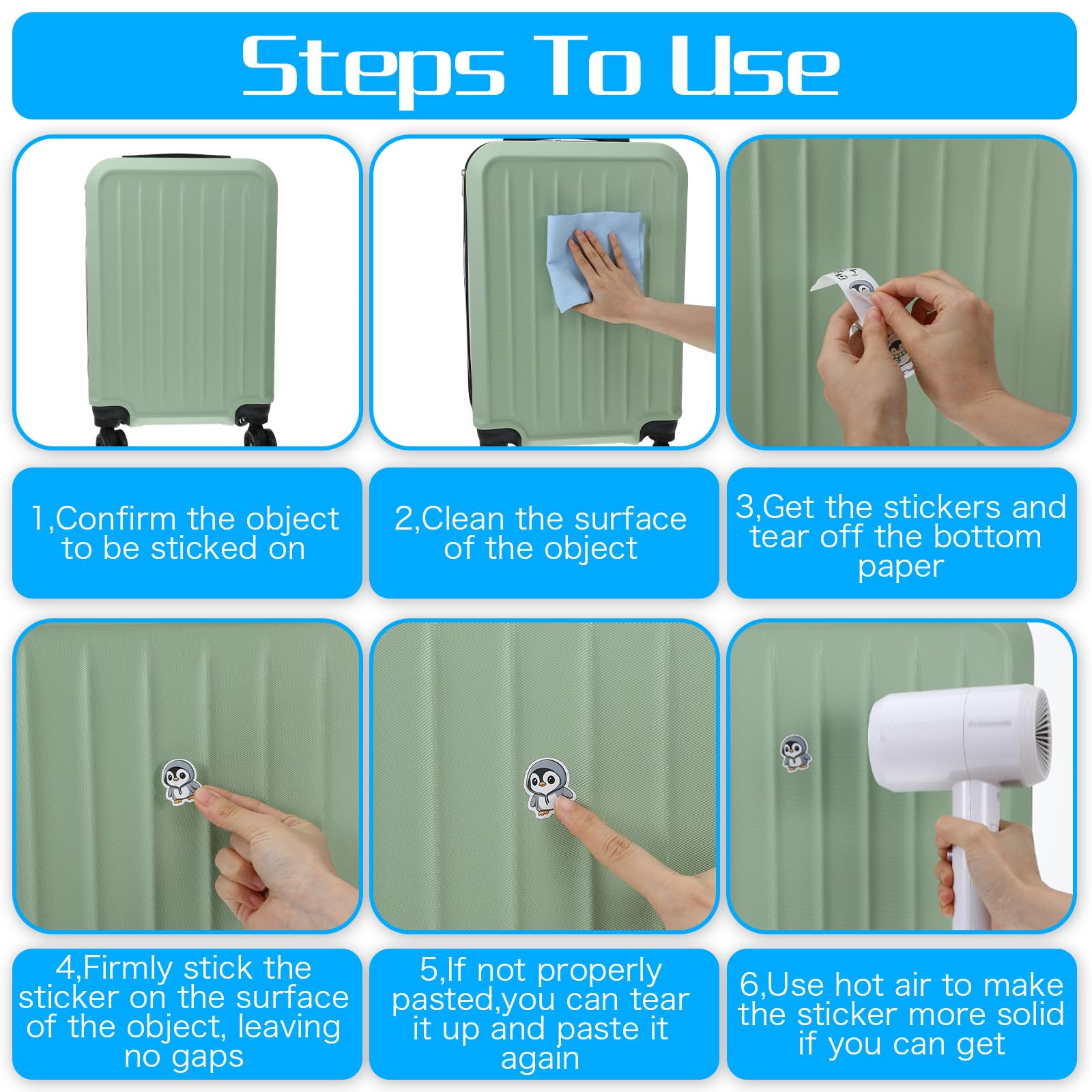 Steps To Use

1,Confirm the object to be sticked on

2,Clean the surface of the object

3,Get the stickers and tear off the bottom paper

4,Firmly stick the sticker on the surface of the object, leaving no gaps

5,If not properly pasted,you can tear it up and paste it again

6,Use hot air to make the sticker more solid if you can get