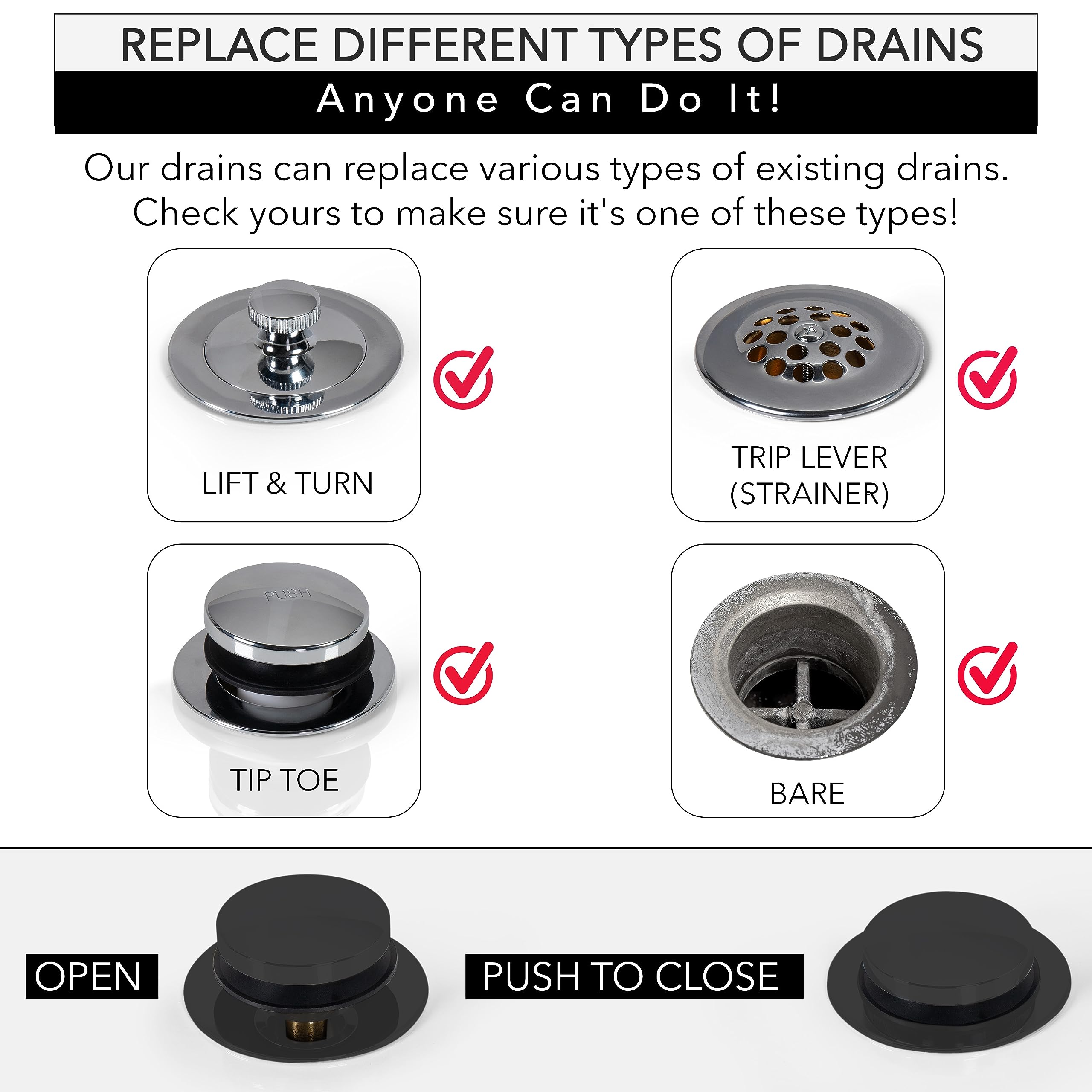 REPLACE DIFFERENT TYPES OF DRAINS

Anyone Can Do It!

Our drains can replace various types of existing drains. Check yours to make sure it's one of these types!

LIFT & TURN

TRIP LEVER (STRAINER)

PUSH

TIP TOE

BARE

OPEN

PUSH TO CLOSE