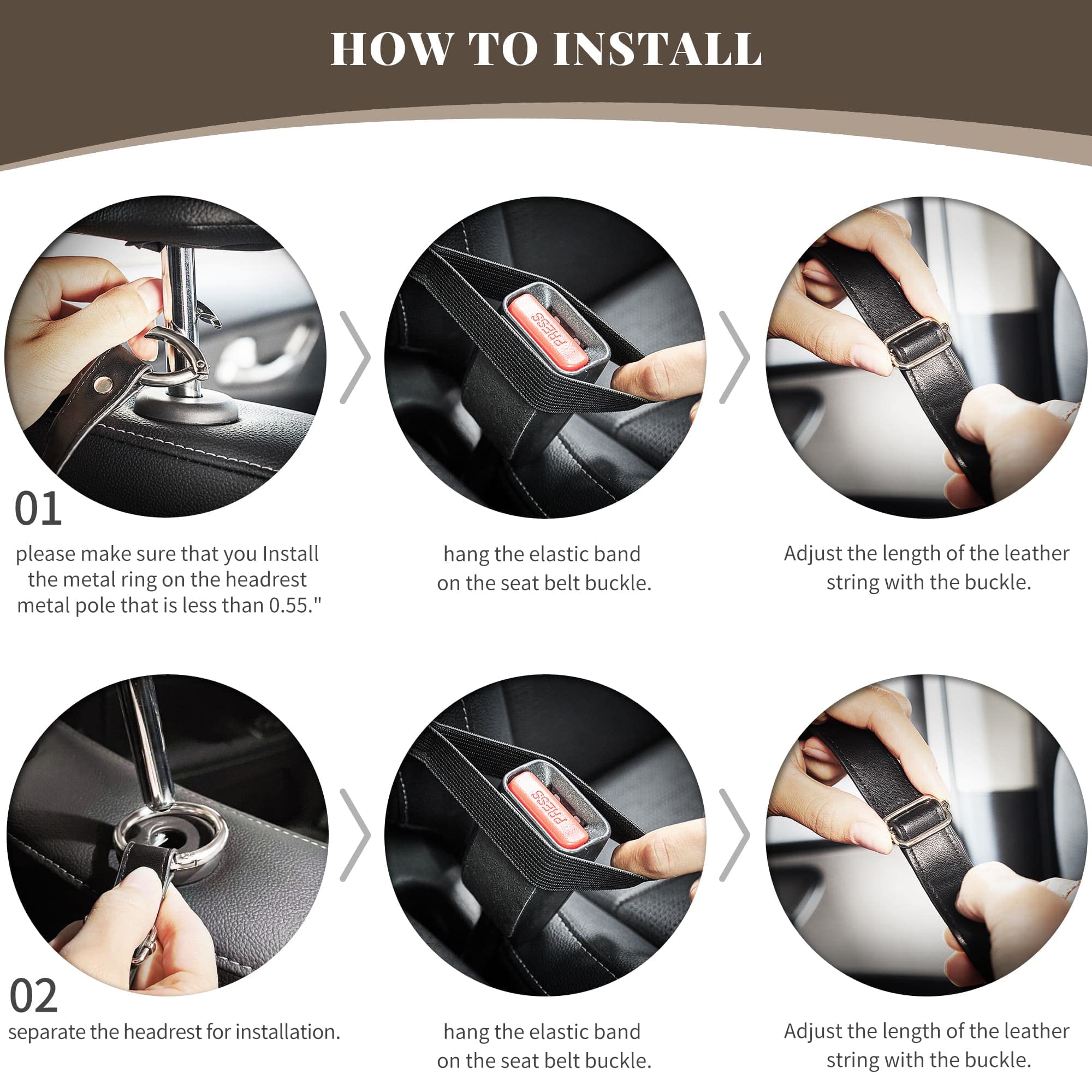 HOW TO INSTALL

PRESS

01

please make sure that you Install the metal ring on the headrest metal pole that is less than 0.55."

hang the elastic band on the seat belt buckle.

Adjust the length of the leather string with the buckle.

PRESS

02

separate the headrest for installation.

hang the elastic band on the seat belt buckle.

Adjust the length of the leather string with the buckle.