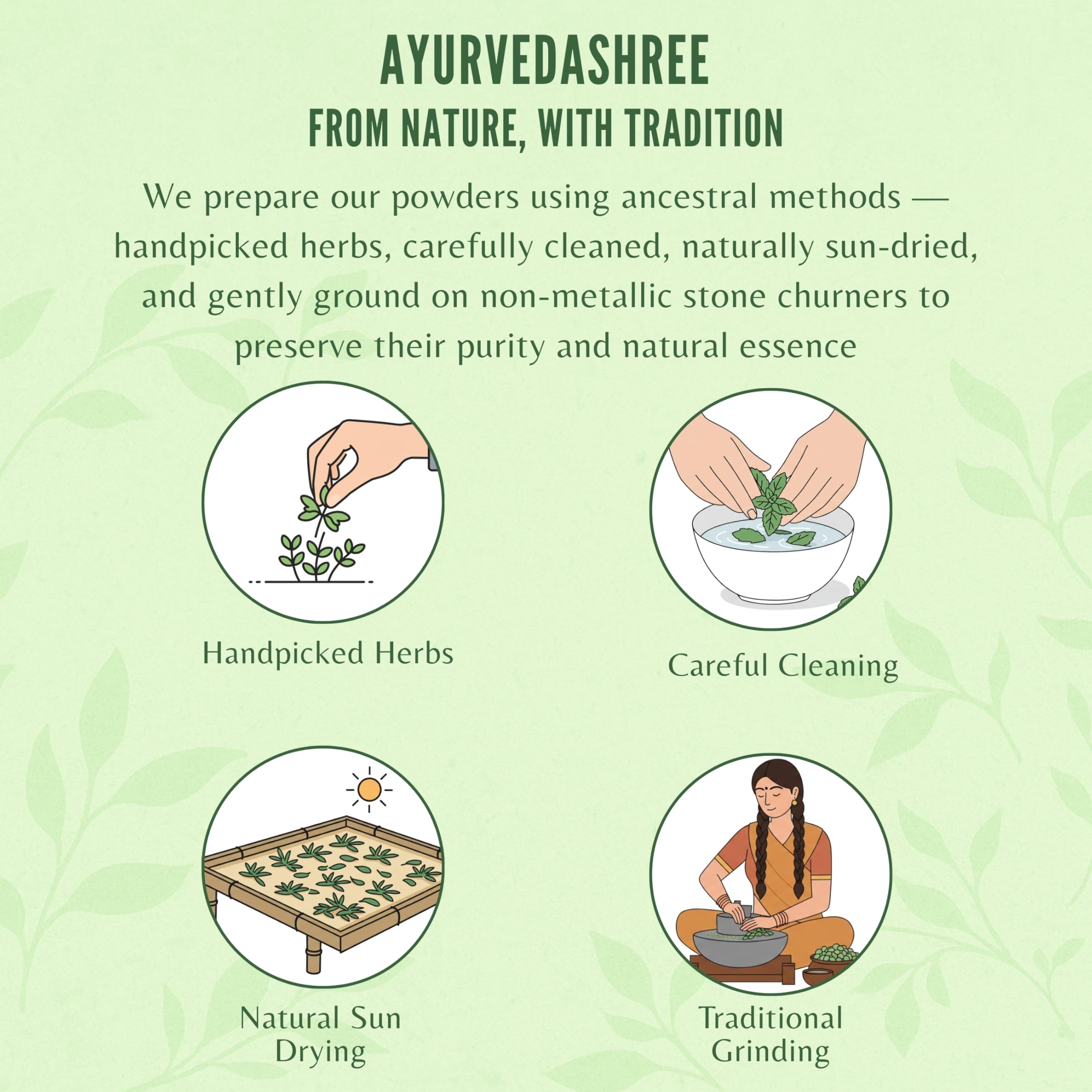 AYURVEDASHREE
FROM NATURE, WITH TRADITION

We prepare our powders using ancestral methods — handpicked herbs, carefully cleaned, naturally sun-dried, and gently ground on non-metallic stone churners to preserve their purity and natural essence

Handpicked Herbs

Careful Cleaning

Natural Sun Drying

Traditional Grinding