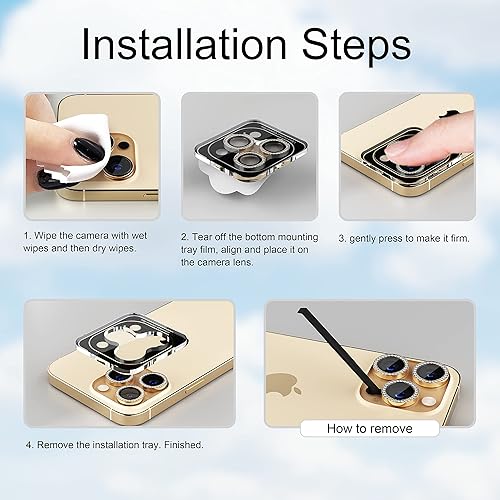 Installation Steps

1. Wipe the camera with wet wipes and then dry wipes.

2. Tear off the bottom mounting tray film, align and place it on the camera lens.

3. gently press to make it firm.

4. Remove the installation tray. Finished.

How to remove