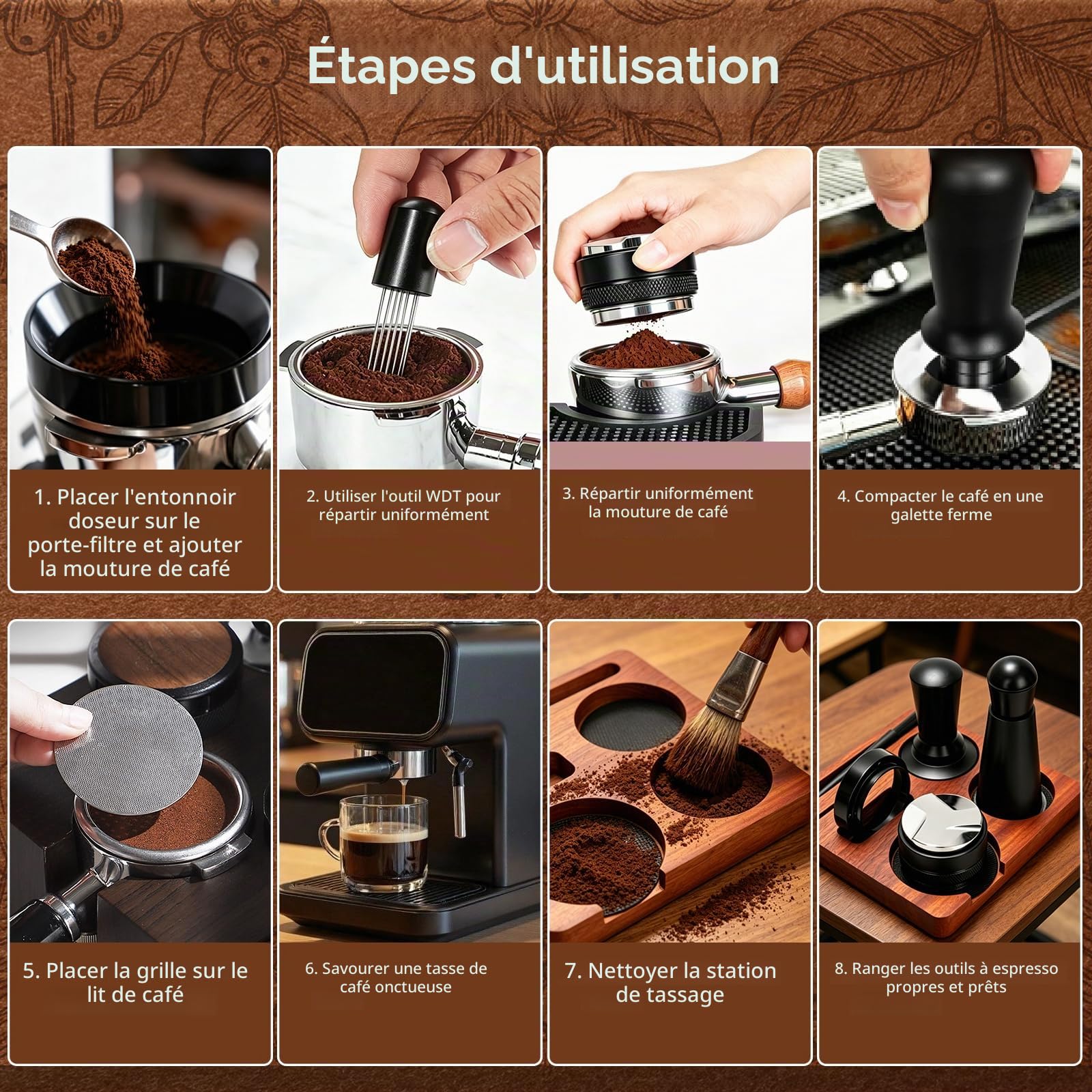 Étapes d'utilisation

1. Placer l'entonnoir doseur sur le porte-filtre et ajouter la mouture de café

2. Utiliser l'outil WDT pour répartir uniformément

3. Répartir uniformément la mouture de café

4. Compacter le café en une galette ferme

5. Placer la grille sur le lit de café

6. Savourer une tasse de café onctueuse

7. Nettoyer la station de tassage

8. Ranger les outils à espresso propres et prêts