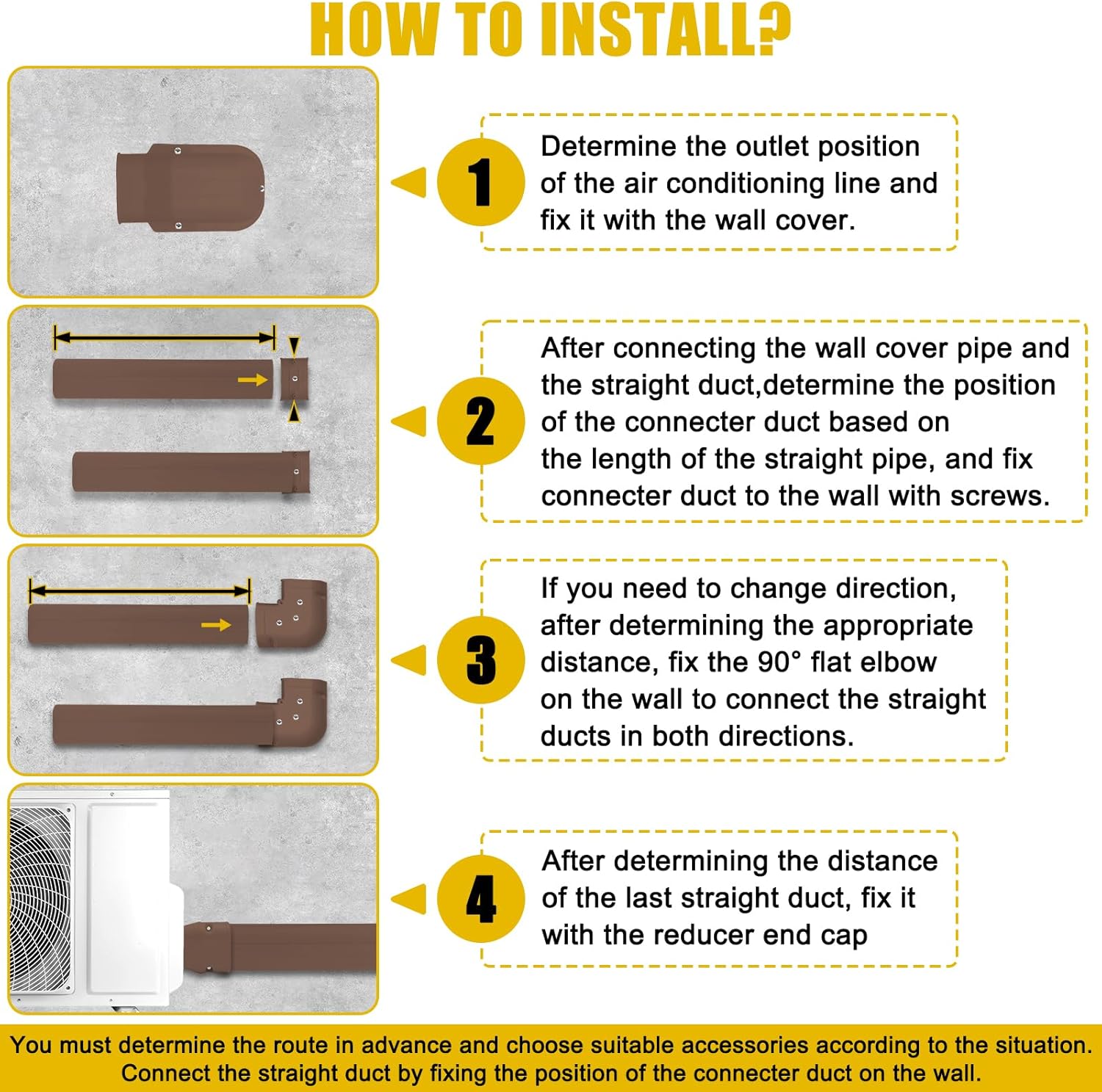 HOW TO INSTALL?

1

Determine the outlet position of the air conditioning line and fix it with the wall cover.

2

After connecting the wall cover pipe and the straight duct,determine the position of the connecter duct based on the length of the straight pipe, and fix connecter duct to the wall with screws.

3

If you need to change direction, after determining the appropriate distance, fix the 90° flat elbow on the wall to connect the straight ducts in both directions.

4

After determining the distance of the last straight duct, fix it with the reducer end cap

You must determine the route in advance and choose suitable accessories according to the situation. Connect the straight duct by fixing the position of the connecter duct on the wall.