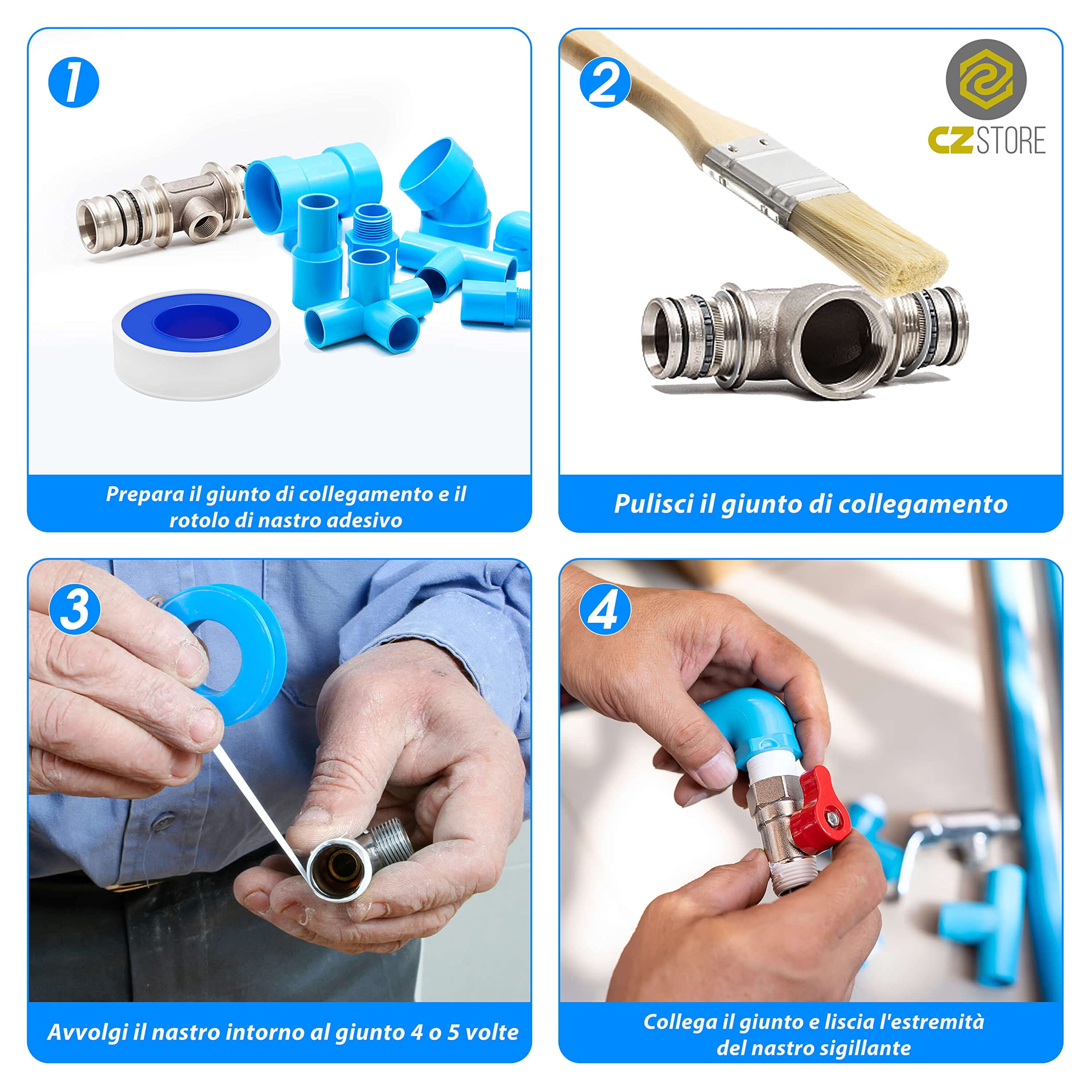 1

Prepara il giunto di collegamento e il rotolo di nastro adesivo

2

CZ STORE

Pulisci il giunto di collegamento

3

Avvolgi il nastro intorno al giunto 4 o 5 volte

4

Collega il giunto e liscia l'estremità del nastro sigillante