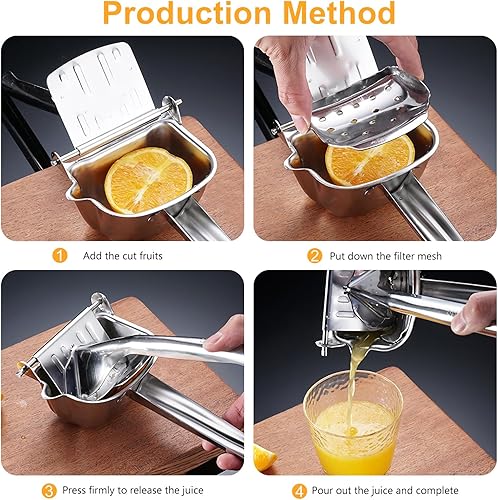 Production Method

1 Add the cut fruits

2 Put down the filter mesh

3 Press firmly to release the juice

4 Pour out the juice and complete