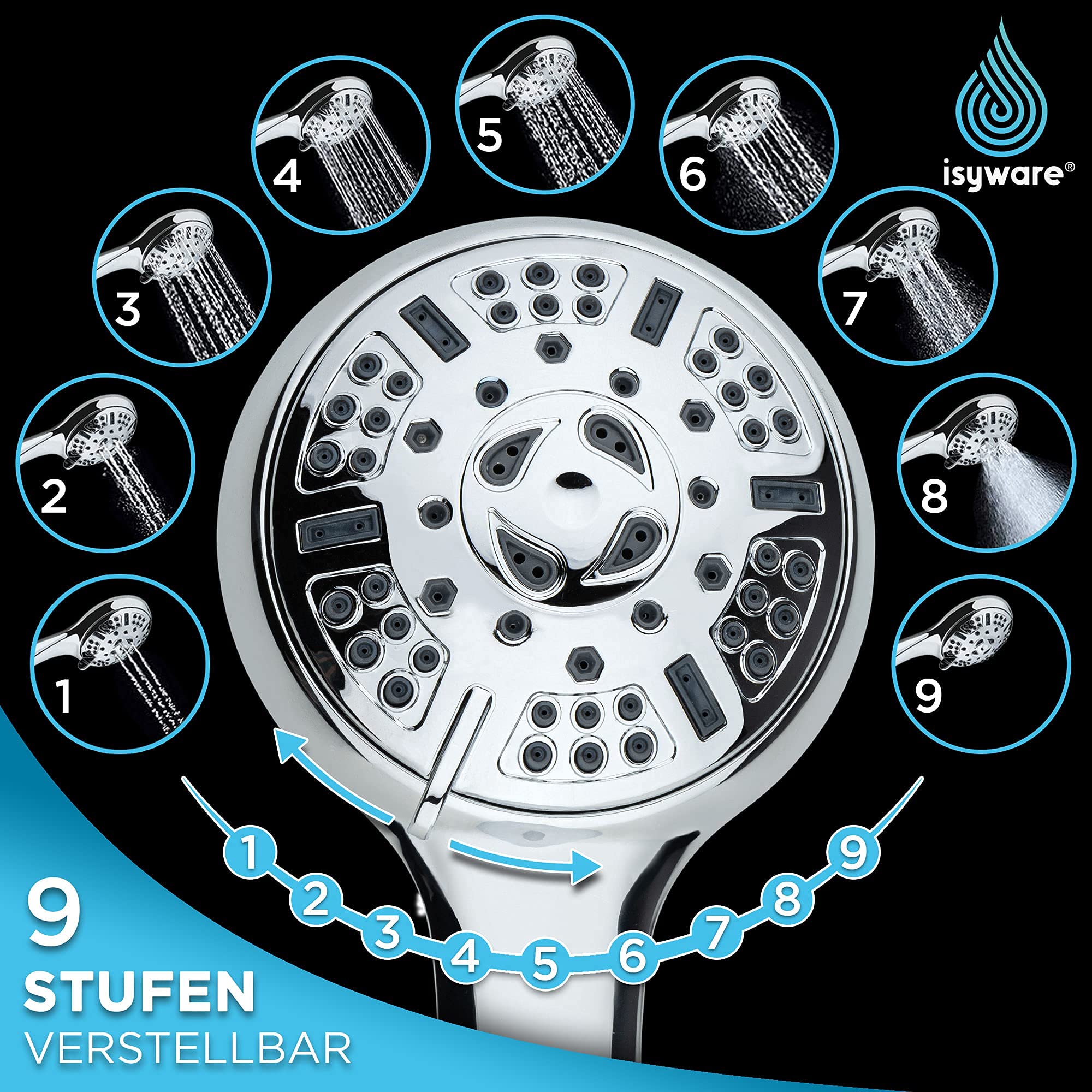 isyware®

1
2
3
4
5
6
7
8
9

1 2 3 4 5 6 7 8 9

9
STUFEN
VERSTELLBAR