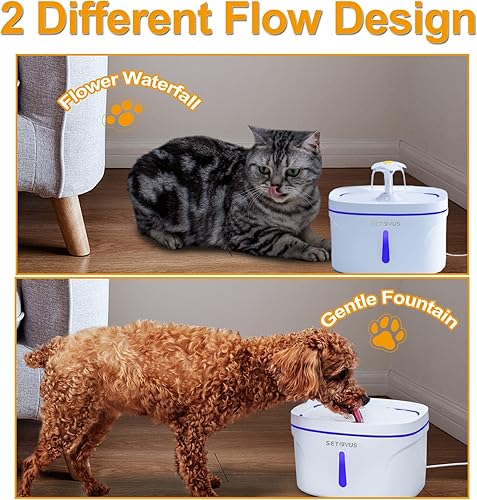 2 Different Flow Design

Flower Waterfall

SETOVUS

Gentle Fountain

SETOVUS