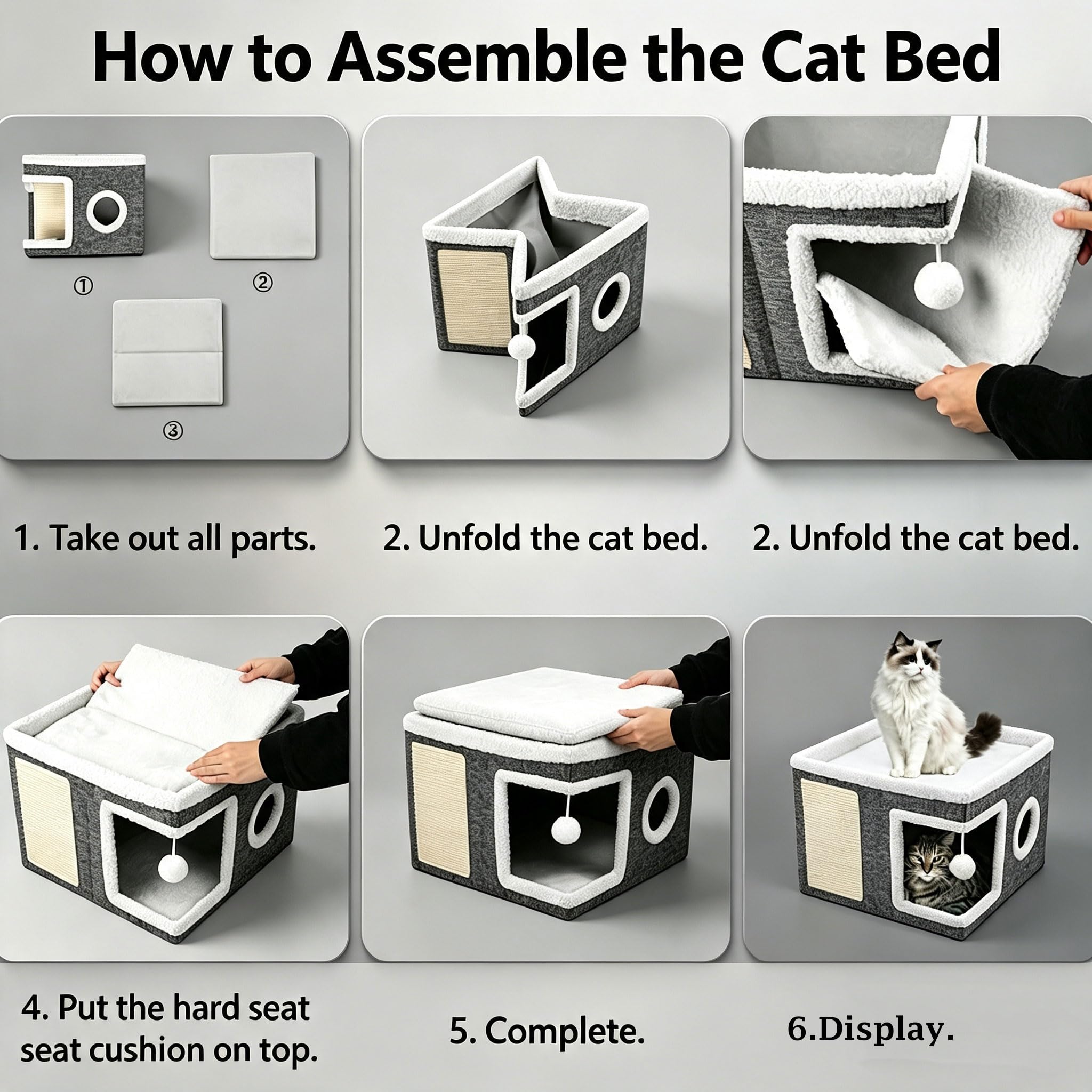 How to Assemble the Cat Bed

①

②

③

1. Take out all parts.

2. Unfold the cat bed.

2. Unfold the cat bed.

4. Put the hard seat seat cushion on top.

5. Complete.

6.Display.