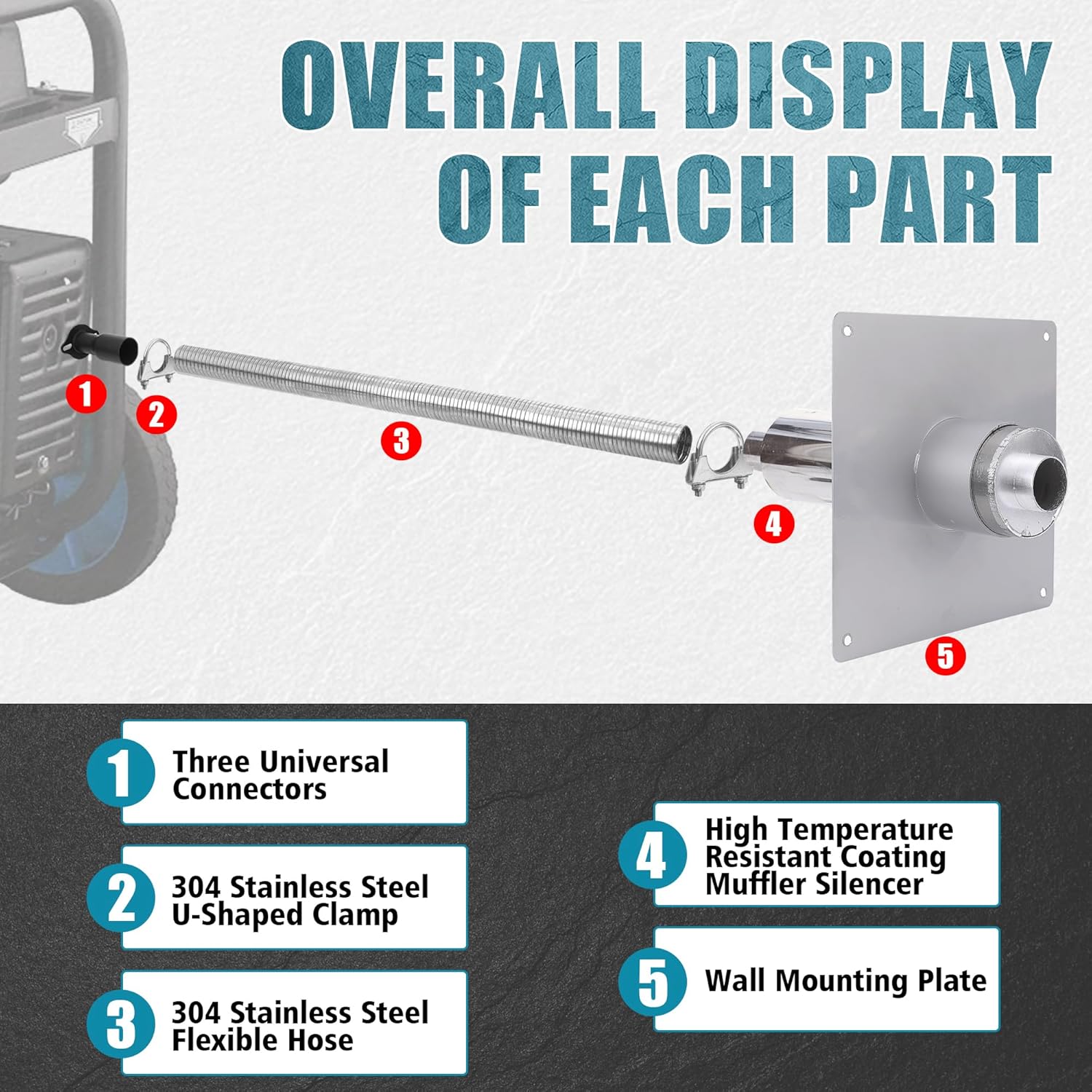 OVERALL DISPLAY OF EACH PART

1

2

3

4

5

1 Three Universal Connectors

2 304 Stainless Steel U-Shaped Clamp

3 304 Stainless Steel Flexible Hose

4 High Temperature Resistant Coating Muffler Silencer

5 Wall Mounting Plate