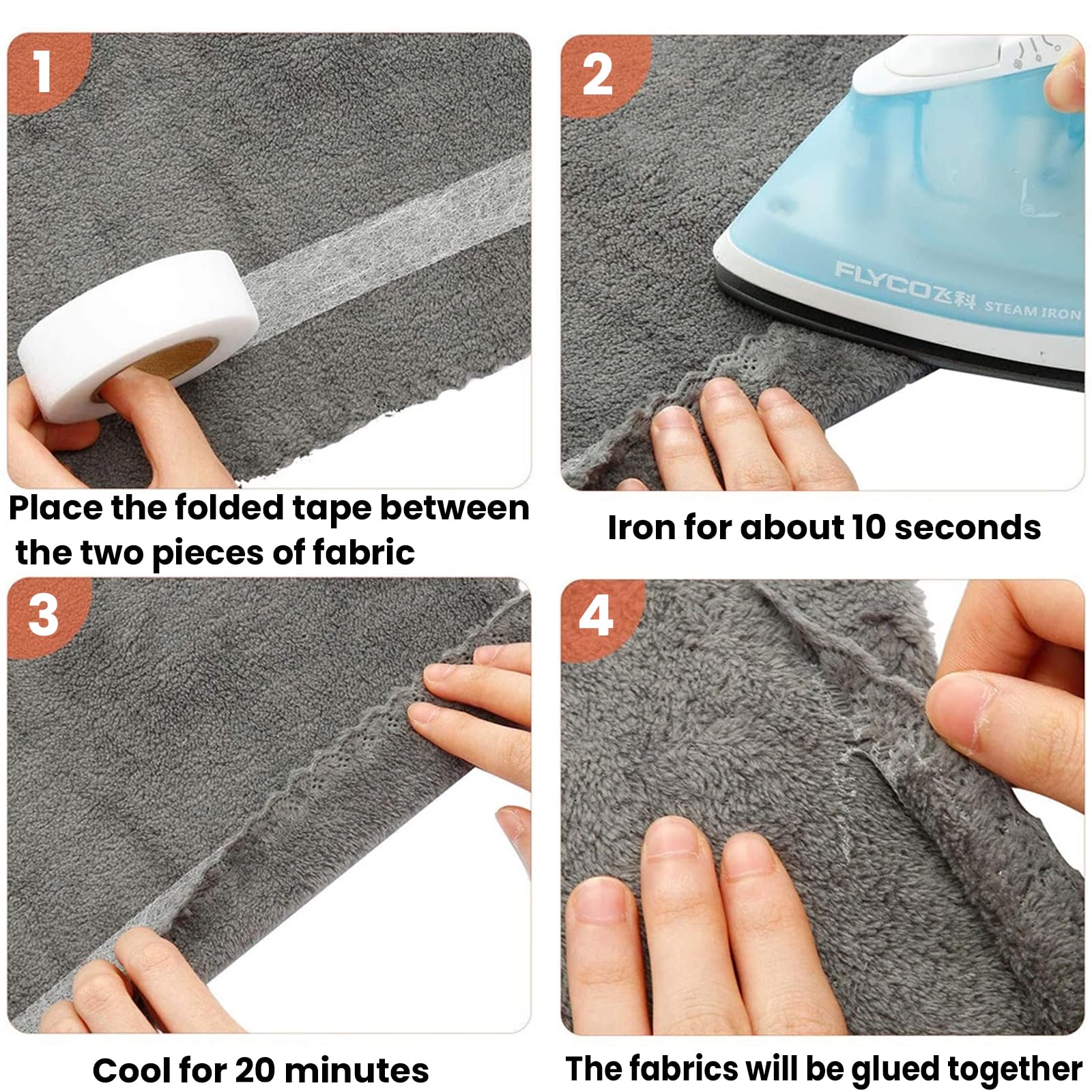 1

Place the folded tape between the two pieces of fabric

2

FLYCO飞科 STEAM IRON

Iron for about 10 seconds

3

Cool for 20 minutes

4

The fabrics will be glued together