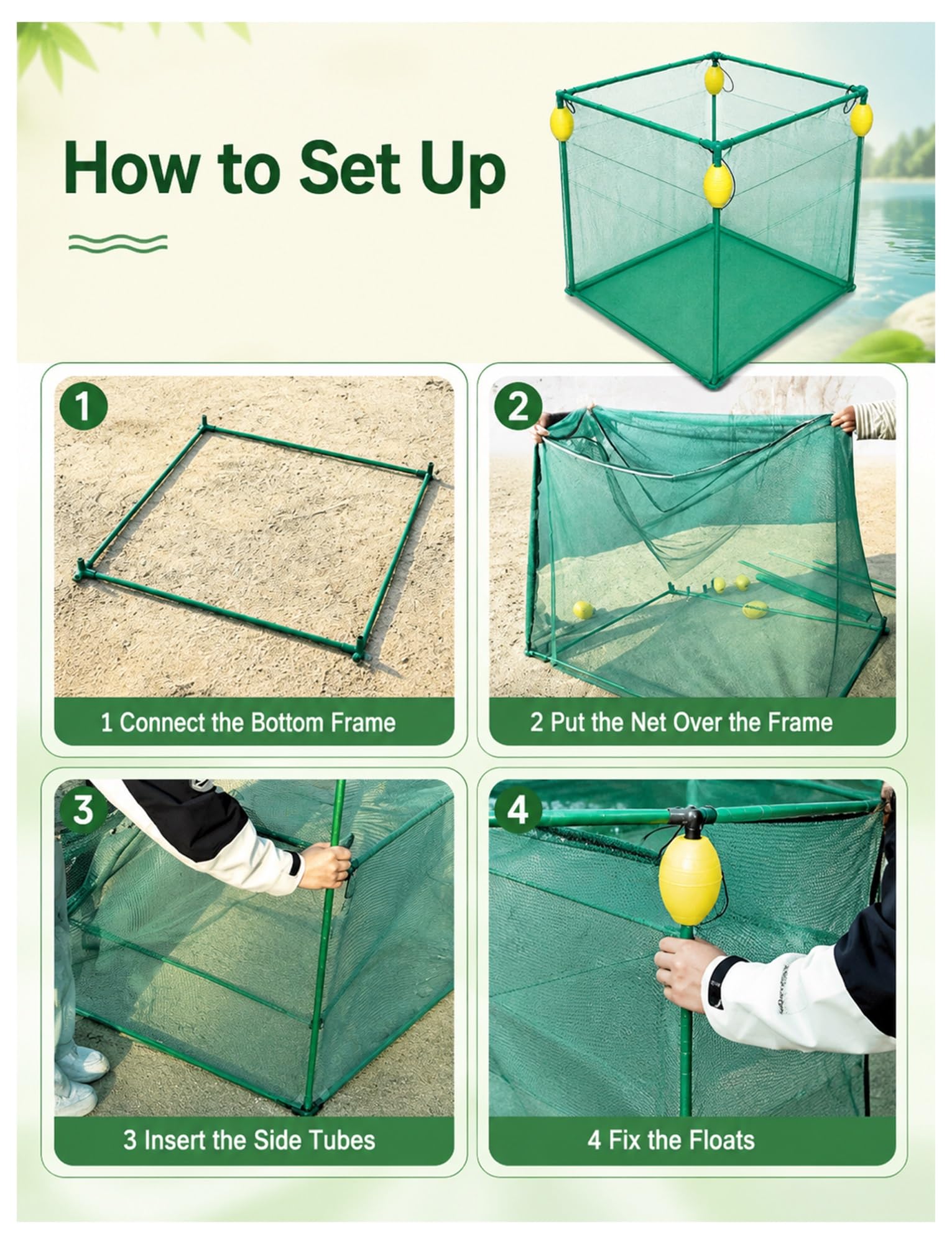 How to Set Up

1

1 Connect the Bottom Frame

2

2 Put the Net Over the Frame

3

3 Insert the Side Tubes

4

4 Fix the Floats