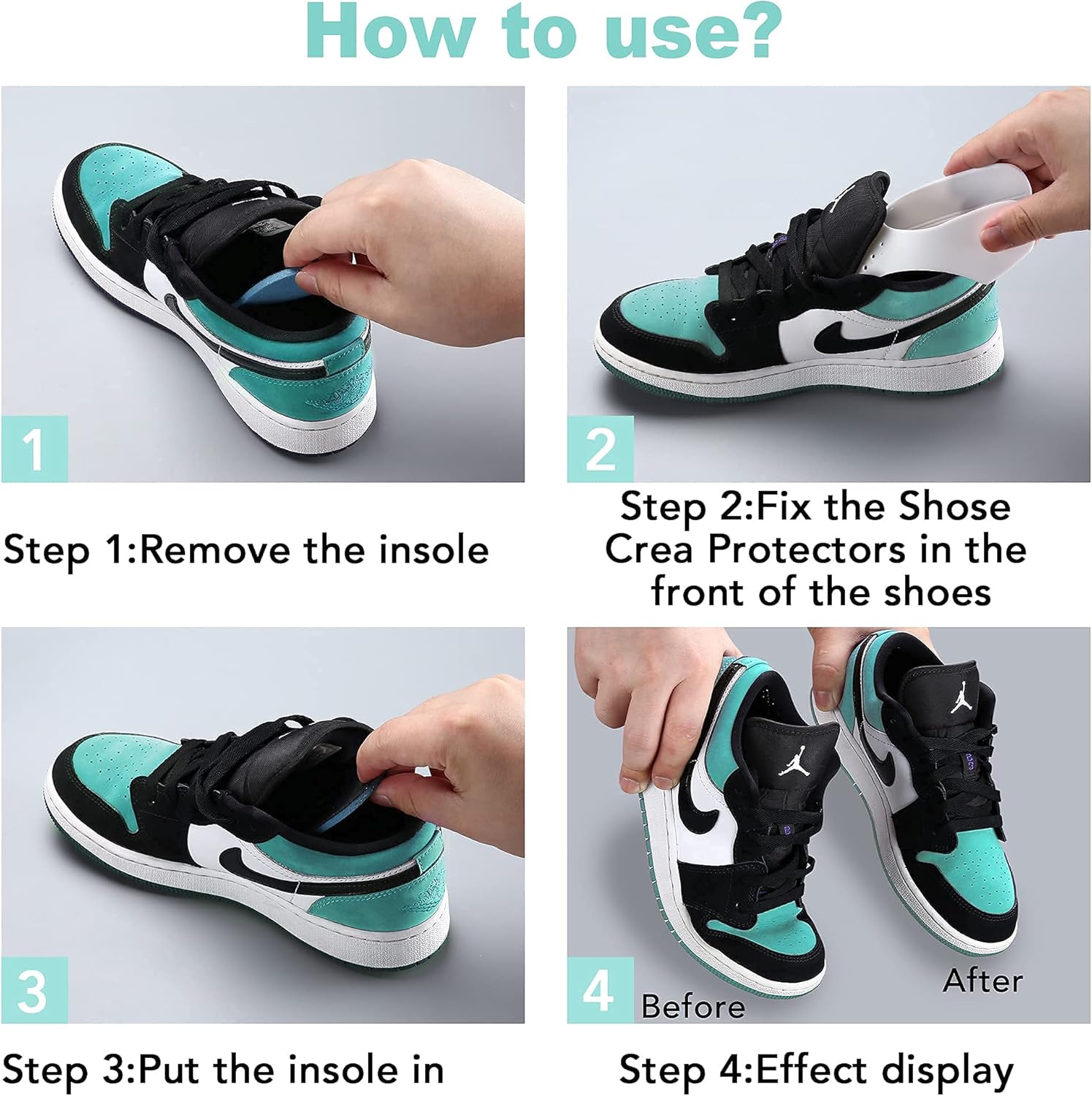 How to use?

1

Step 1:Remove the insole

2

Step 2:Fix the Shose Crea Protectors in the front of the shoes

3

Step 3:Put the insole in

4

Before

After

Step 4:Effect display