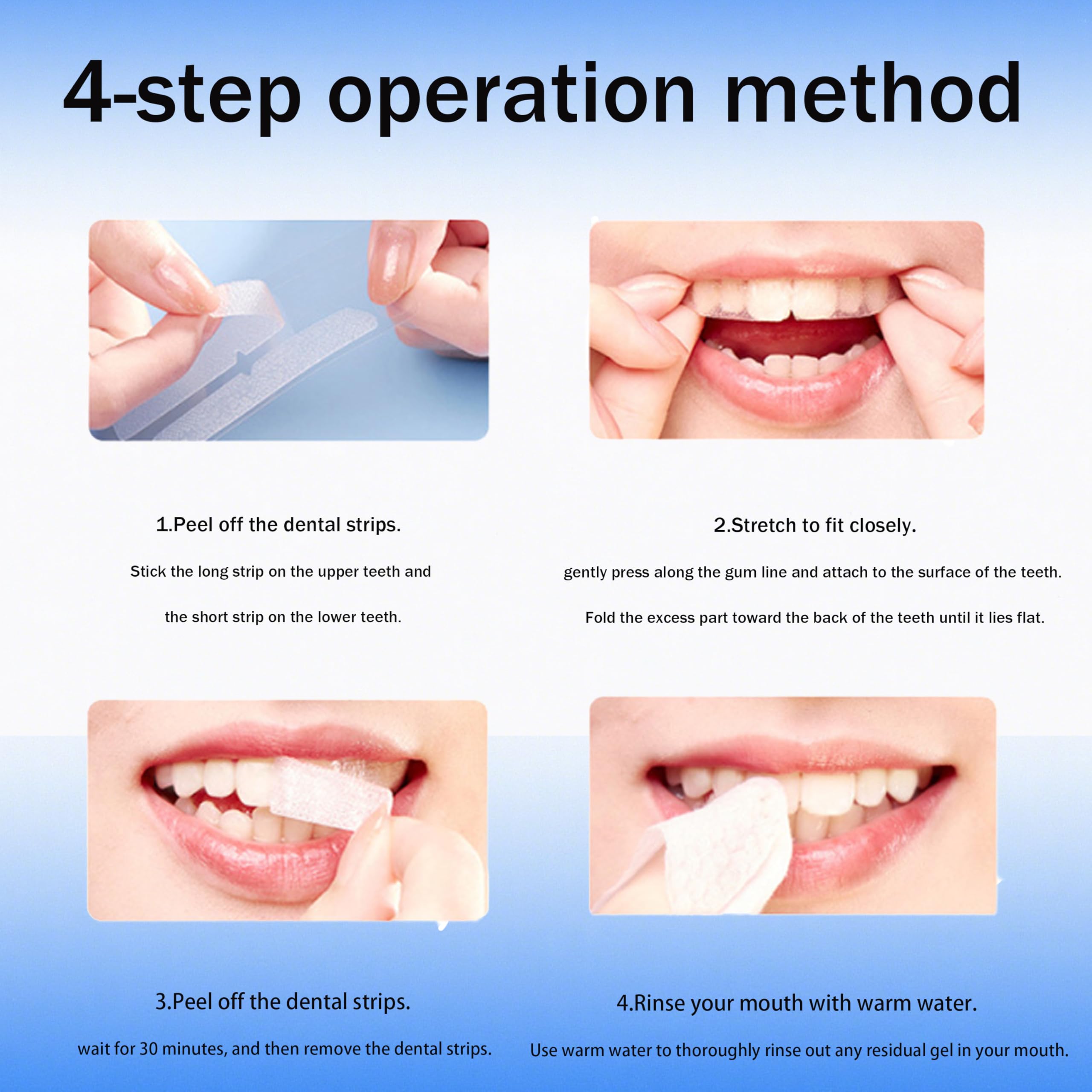 4-step operation method

1.Peel off the dental strips.

Stick the long strip on the upper teeth and

the short strip on the lower teeth.

2.Stretch to fit closely.

gently press along the gum line and attach to the surface of the teeth.

Fold the excess part toward the back of the teeth until it lies flat.

3.Peel off the dental strips.

wait for 30 minutes, and then remove the dental strips.

4.Rinse your mouth with warm water.

Use warm water to thoroughly rinse out any residual gel in your mouth.