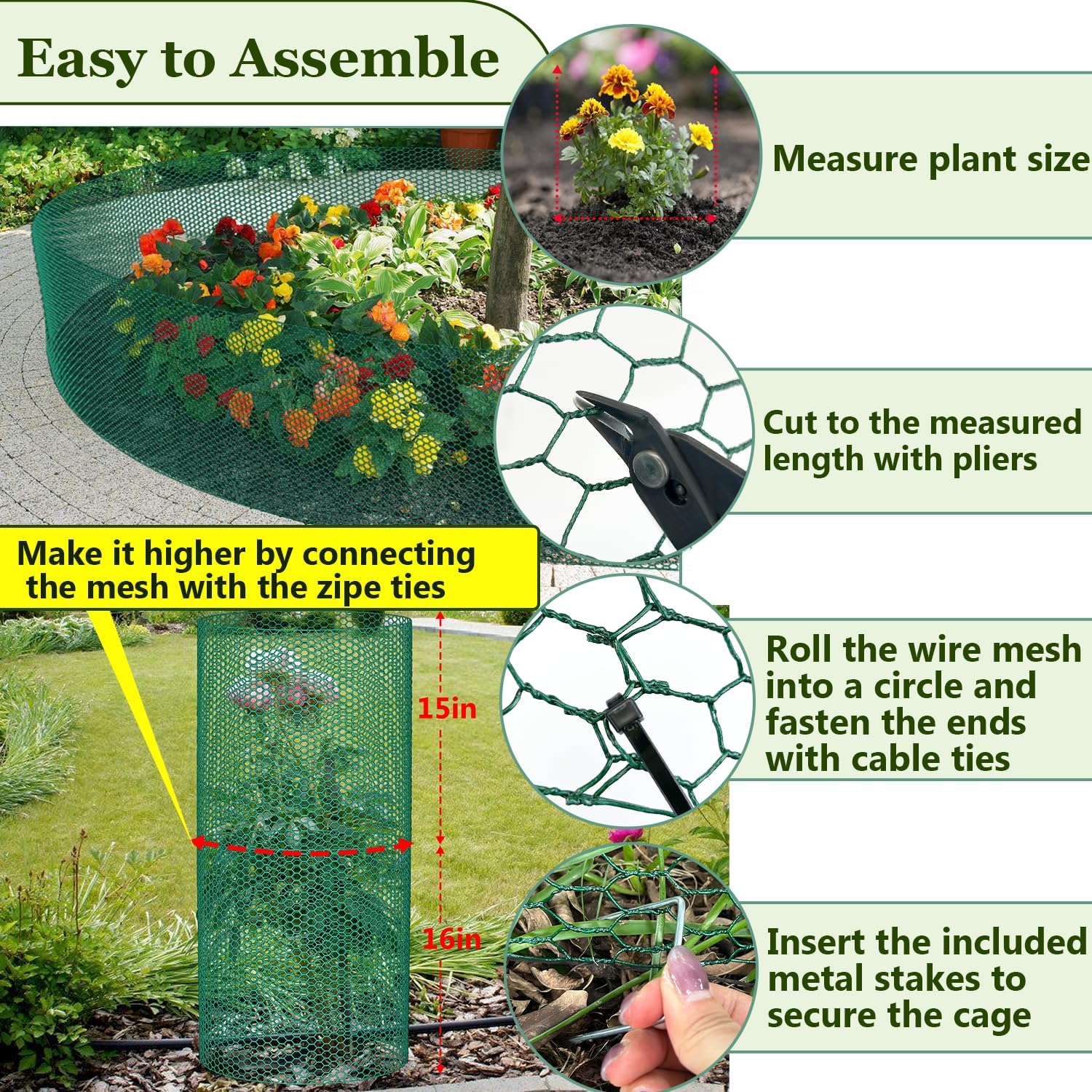 Easy to Assemble

Measure plant size

Cut to the measured length with pliers

Make it higher by connecting the mesh with the zipe ties

15in

16in

Roll the wire mesh into a circle and fasten the ends with cable ties

Insert the included metal stakes to secure the cage