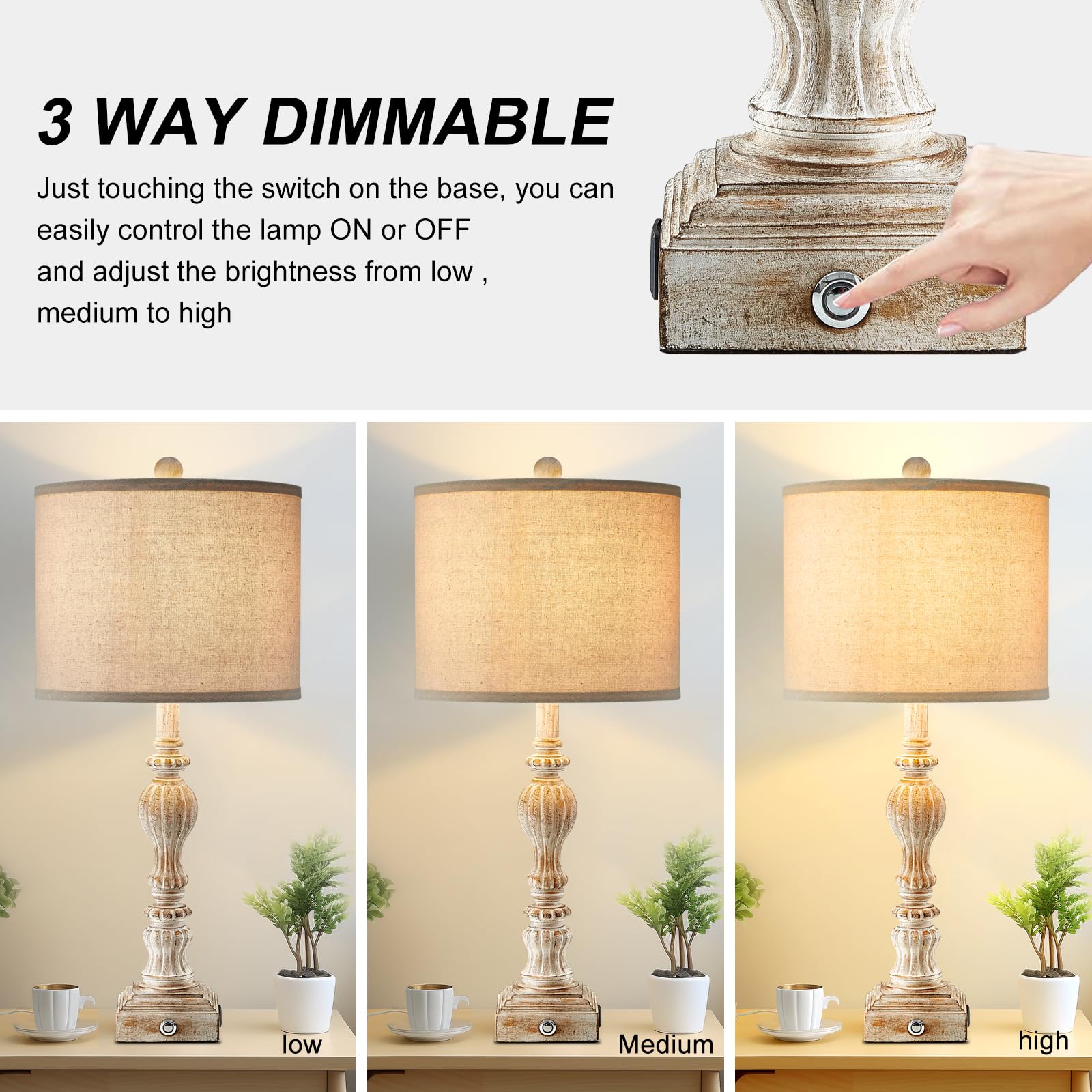 3 WAY DIMMABLE

Just touching the switch on the base, you can easily control the lamp ON or OFF
and adjust the brightness from low ,
medium to high

low

Medium

high