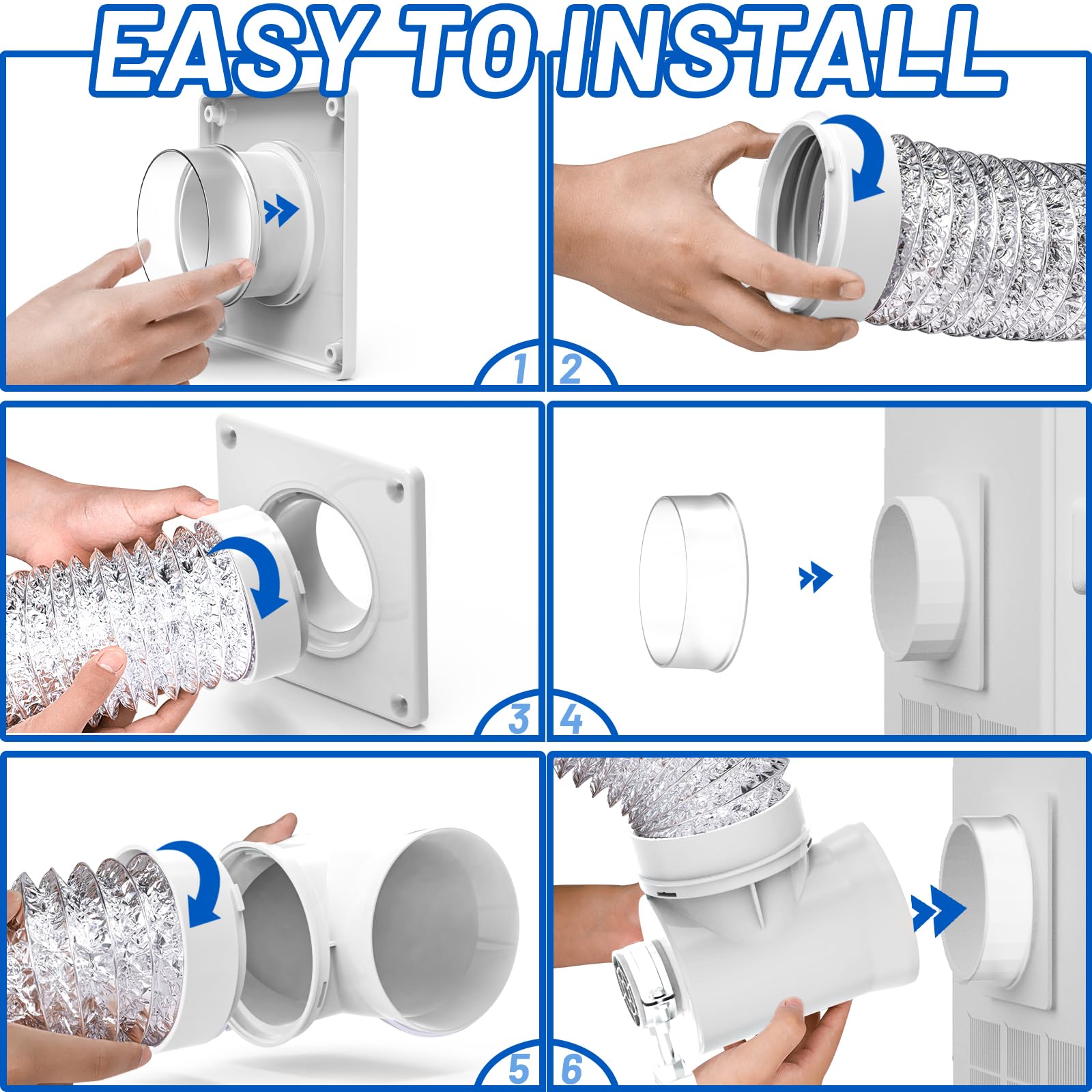 EASY TO INSTALL

1

2

3

4

5

6