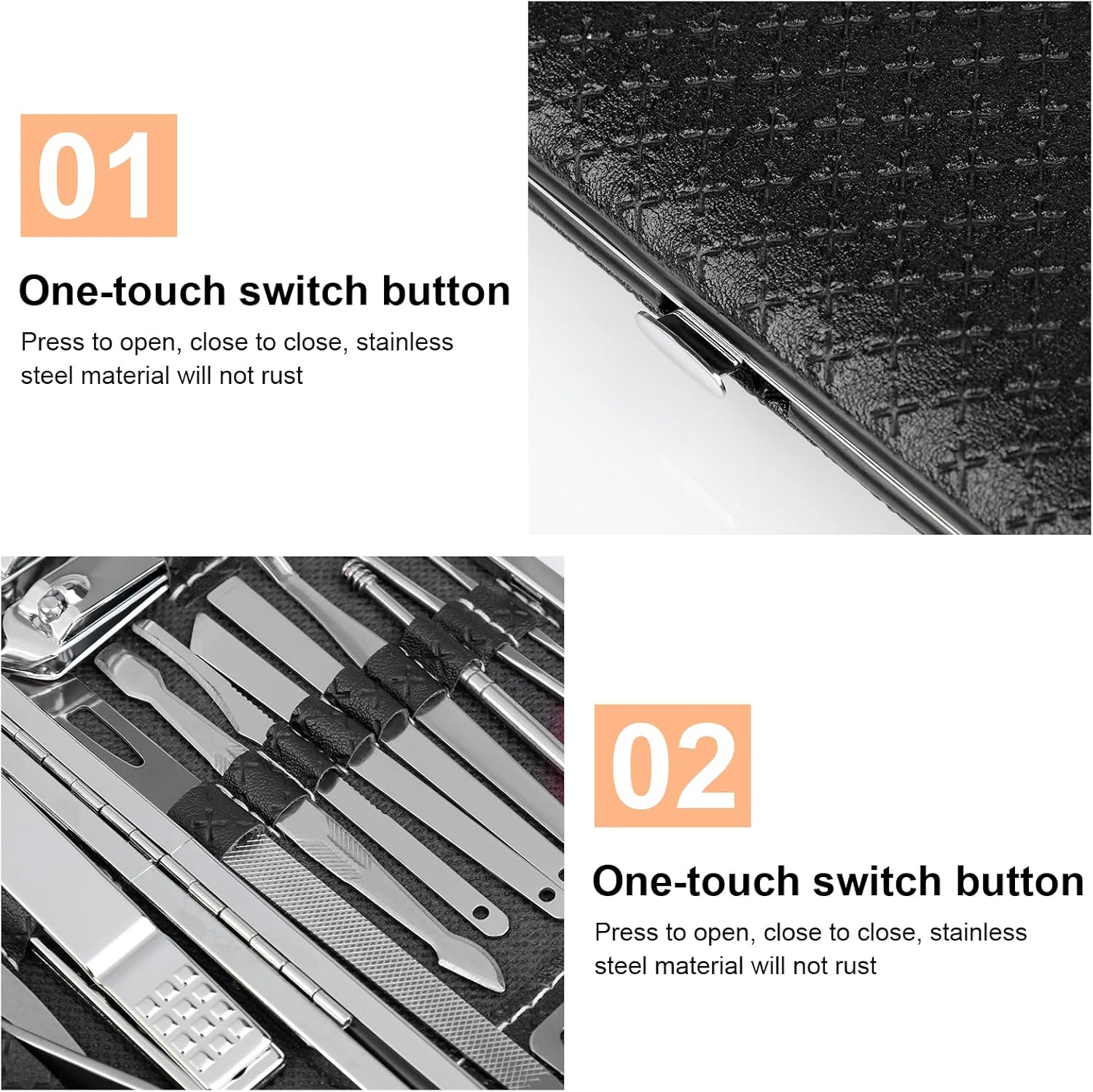 01

One-touch switch button

Press to open, close to close, stainless steel material will not rust

02

One-touch switch button

Press to open, close to close, stainless steel material will not rust