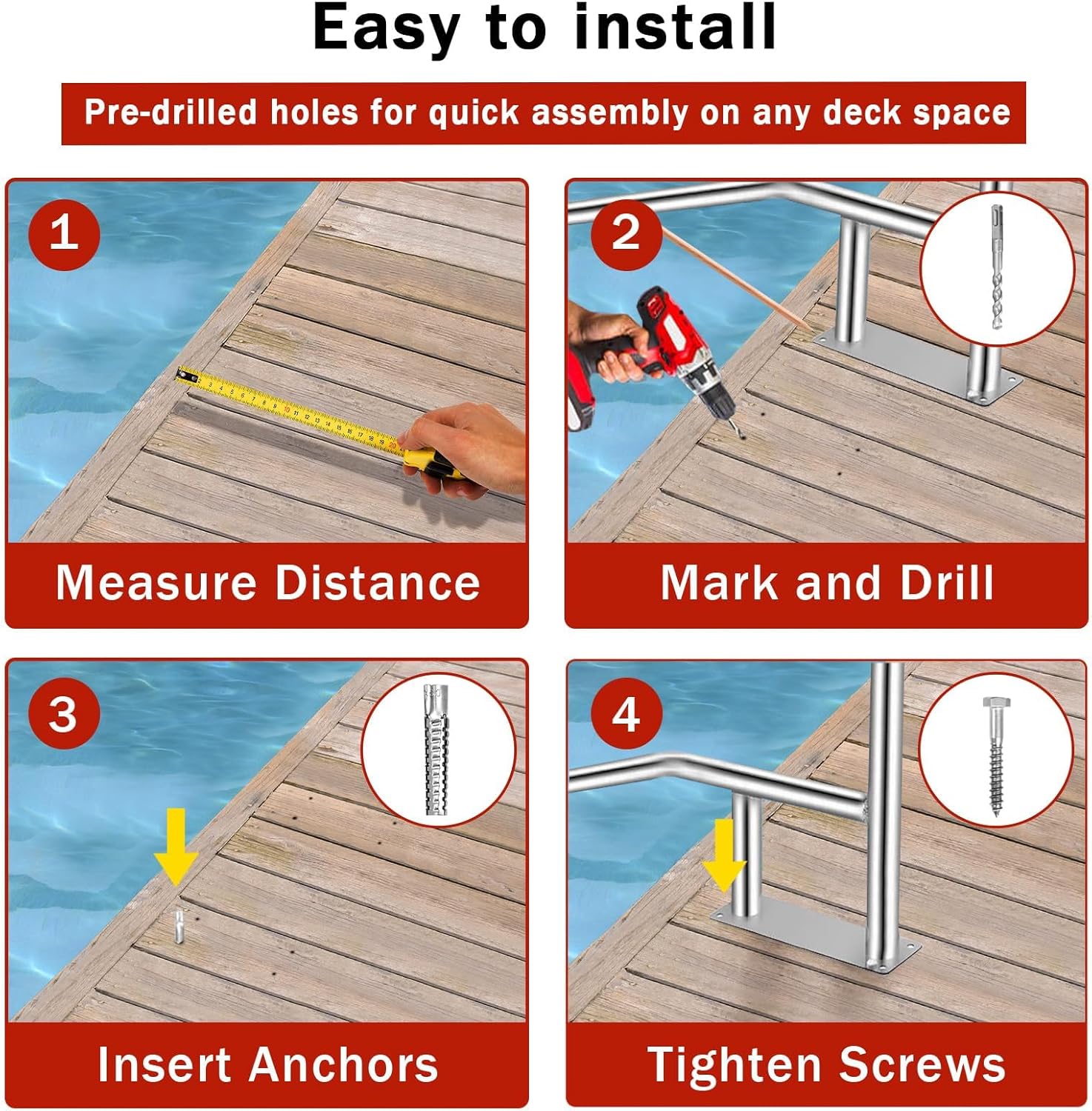 Easy to install

Pre-drilled holes for quick assembly on any deck space

1

Measure Distance

2

Mark and Drill

3

Insert Anchors

4

Tighten Screws