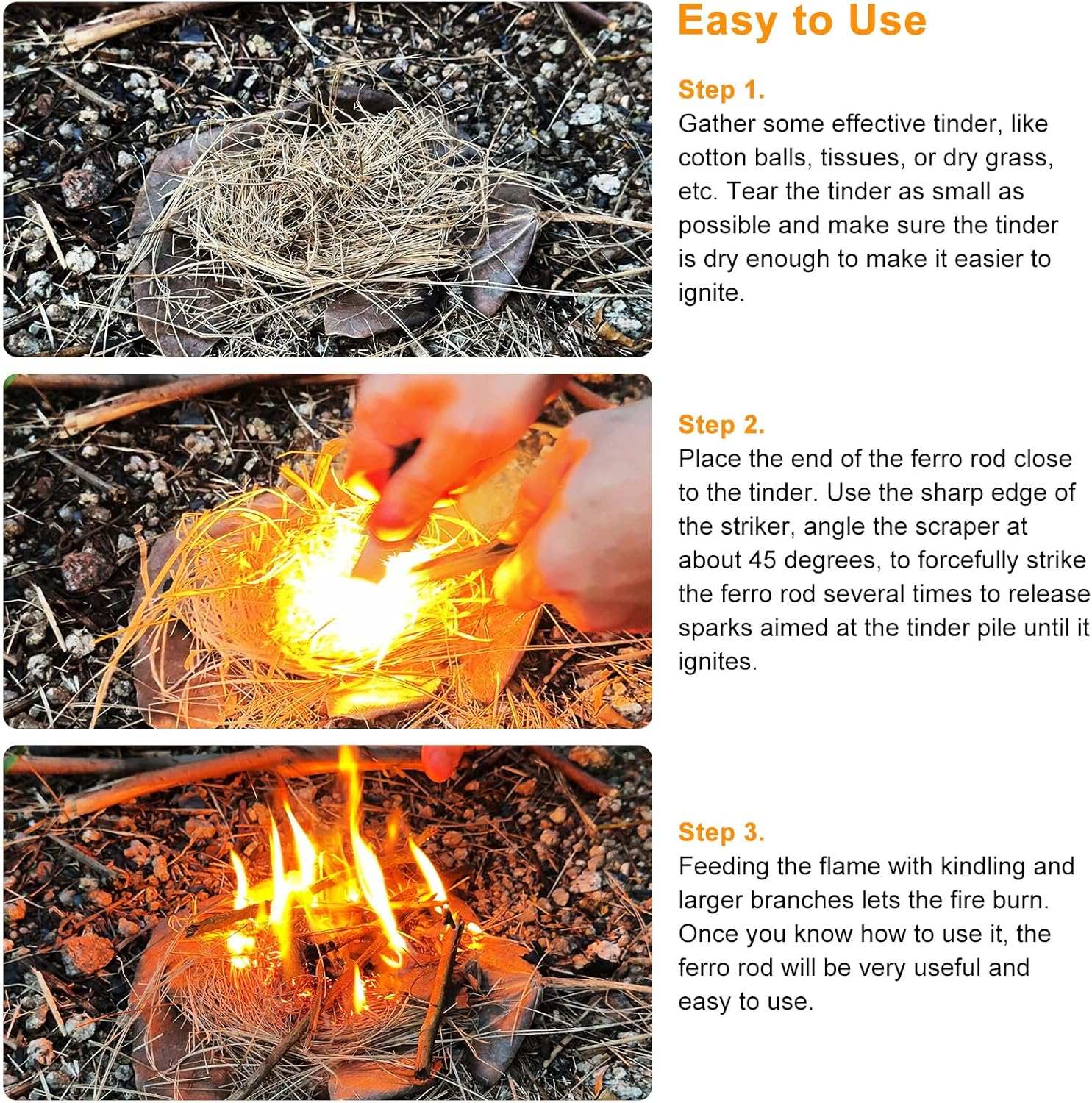 Easy to Use

Step 1.
Gather some effective tinder, like cotton balls, tissues, or dry grass, etc. Tear the tinder as small as possible and make sure the tinder is dry enough to make it easier to ignite.

Step 2.
Place the end of the ferro rod close to the tinder. Use the sharp edge of the striker, angle the scraper at about 45 degrees, to forcefully strike the ferro rod several times to release sparks aimed at the tinder pile until it ignites.

Step 3.
Feeding the flame with kindling and larger branches lets the fire burn. Once you know how to use it, the ferro rod will be very useful and easy to use.