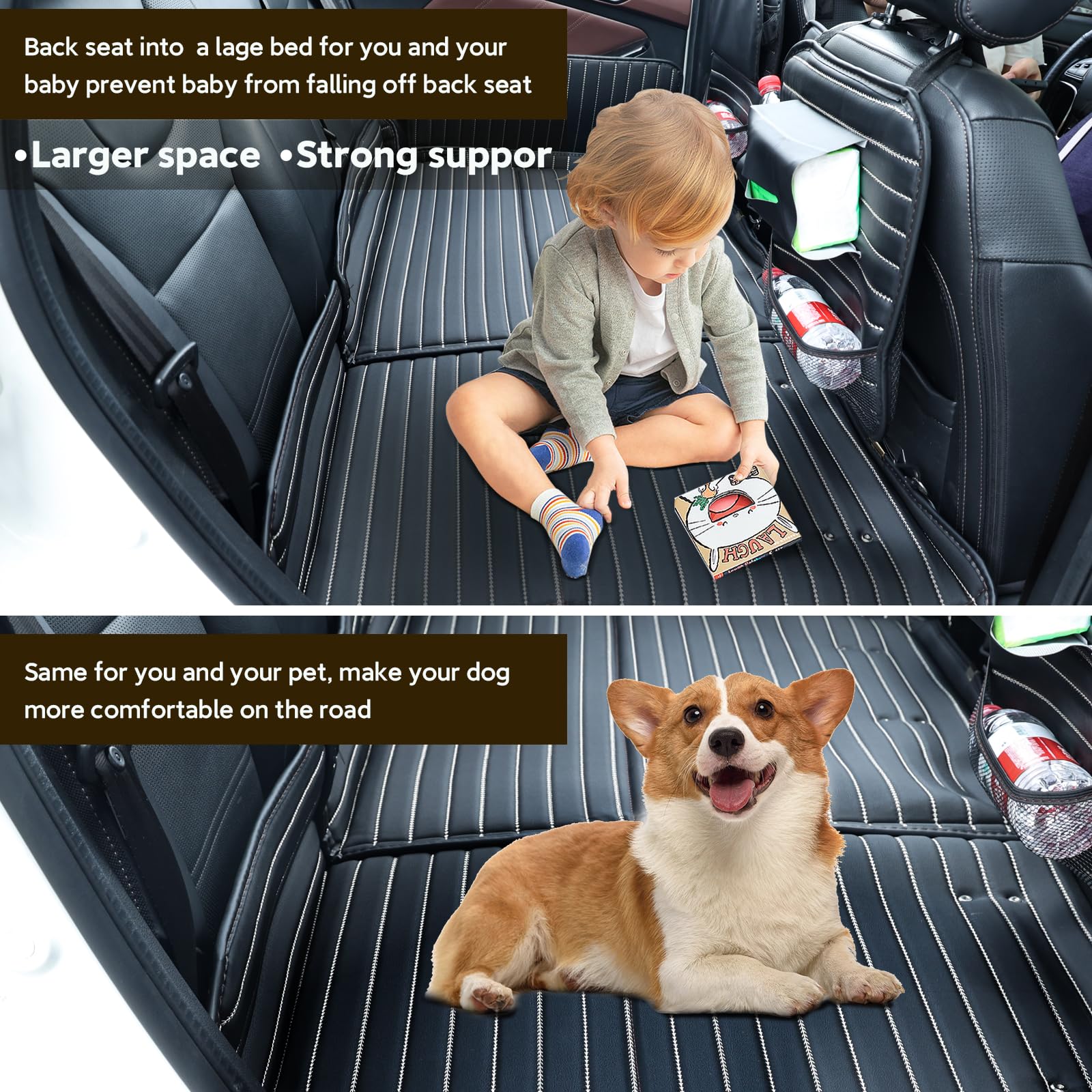 Back seat into a lage bed for you and your baby prevent baby from falling off back seat

•Larger space •Strong suppor

LAUGH

Same for you and your pet, make your dog more comfortable on the road