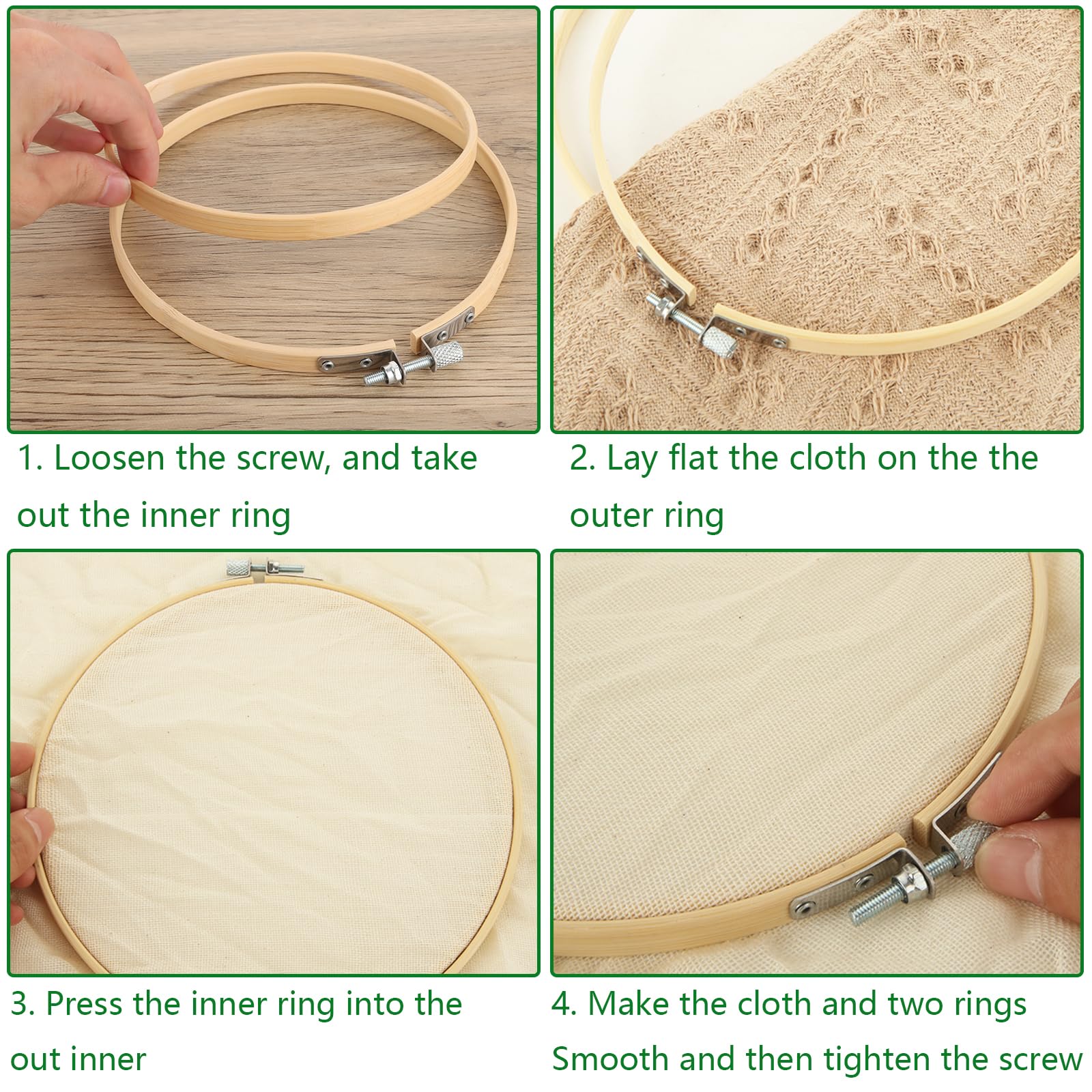 1. Loosen the screw, and take out the inner ring

2. Lay flat the cloth on the the outer ring

3. Press the inner ring into the out inner

4. Make the cloth and two rings Smooth and then tighten the screw