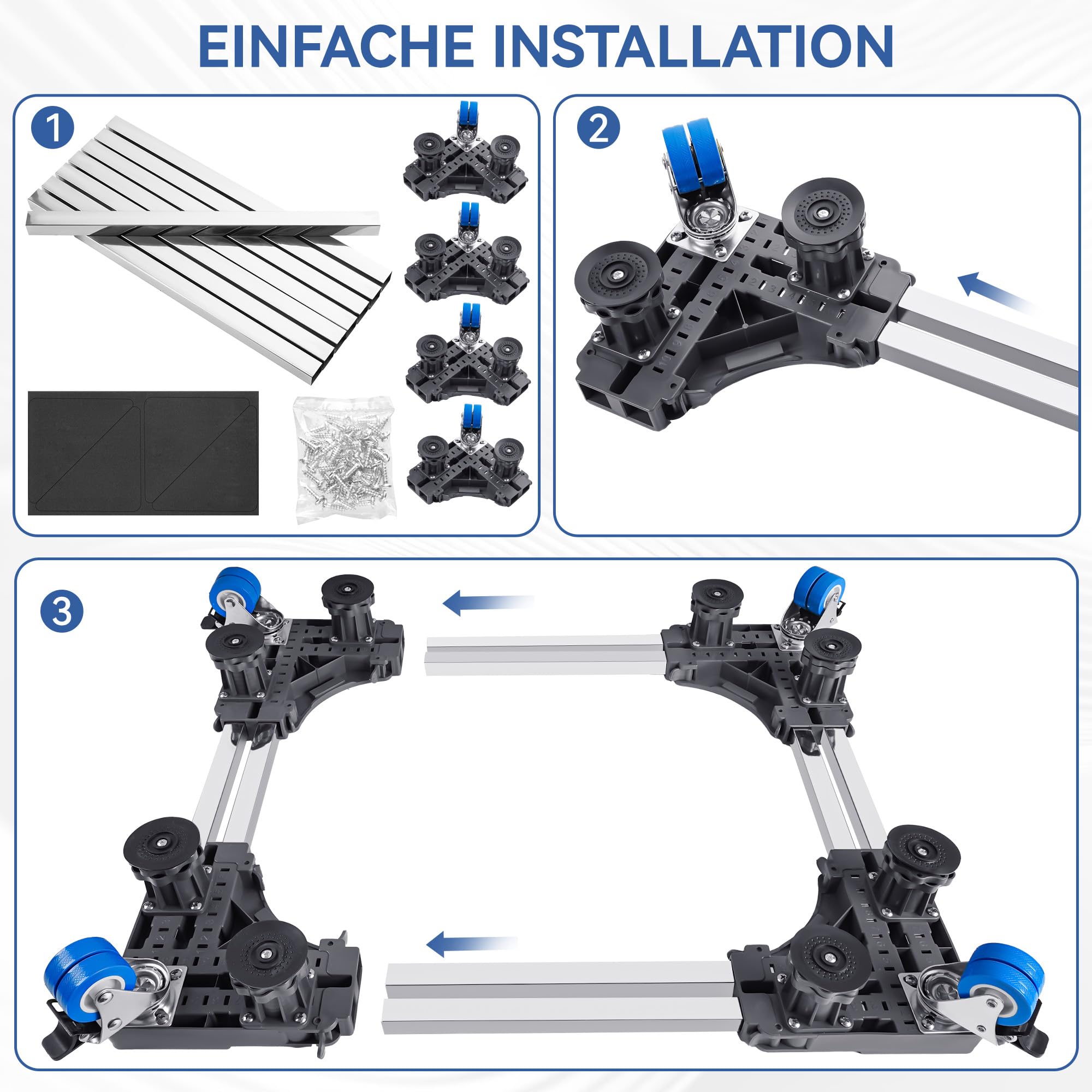 EINFACHE INSTALLATION

1

2

3