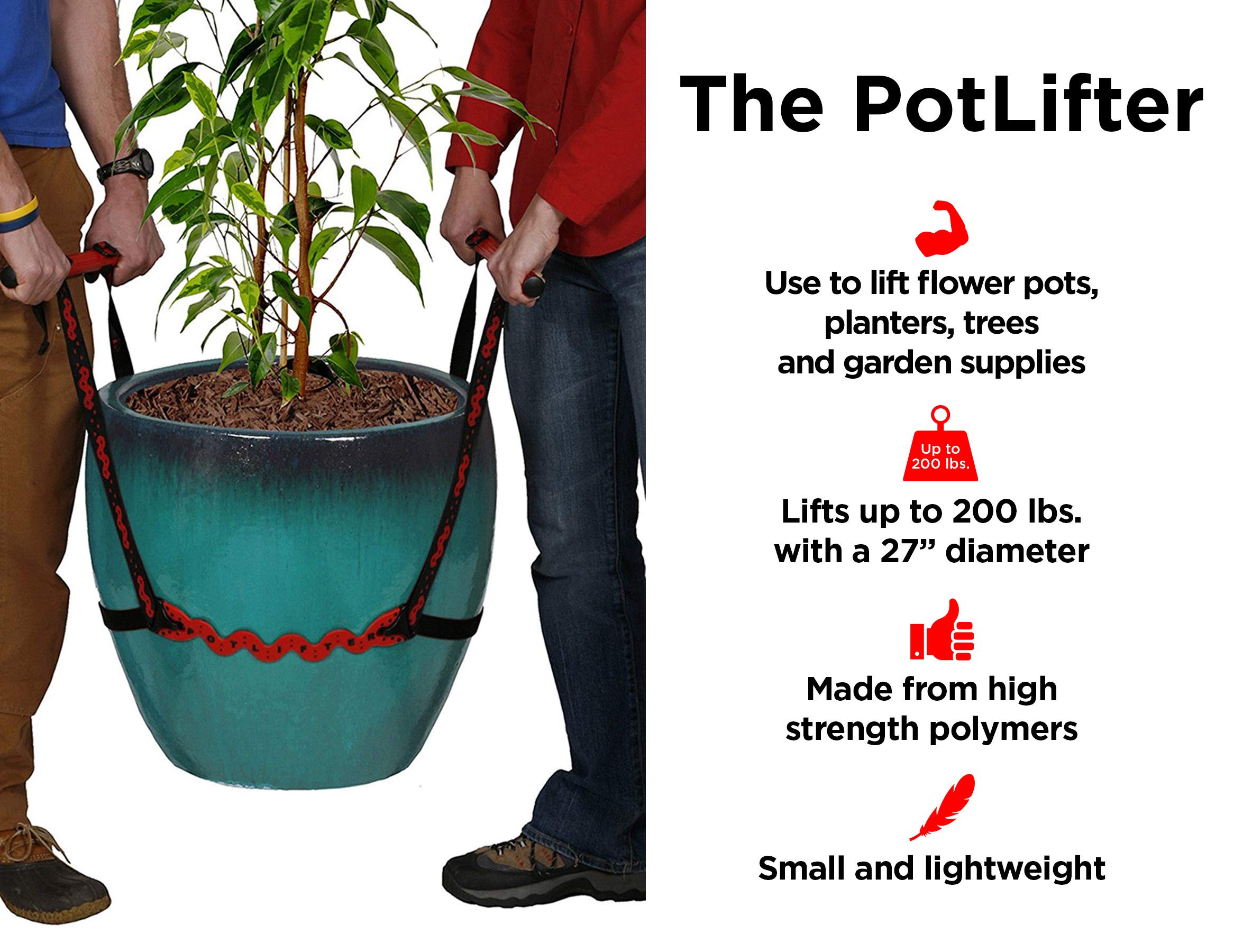 POTLIFTER

The PotLifter

Use to lift flower pots, planters, trees and garden supplies

Up to 200 lbs.

Lifts up to 200 lbs. with a 27” diameter

Made from high strength polymers

Small and lightweight