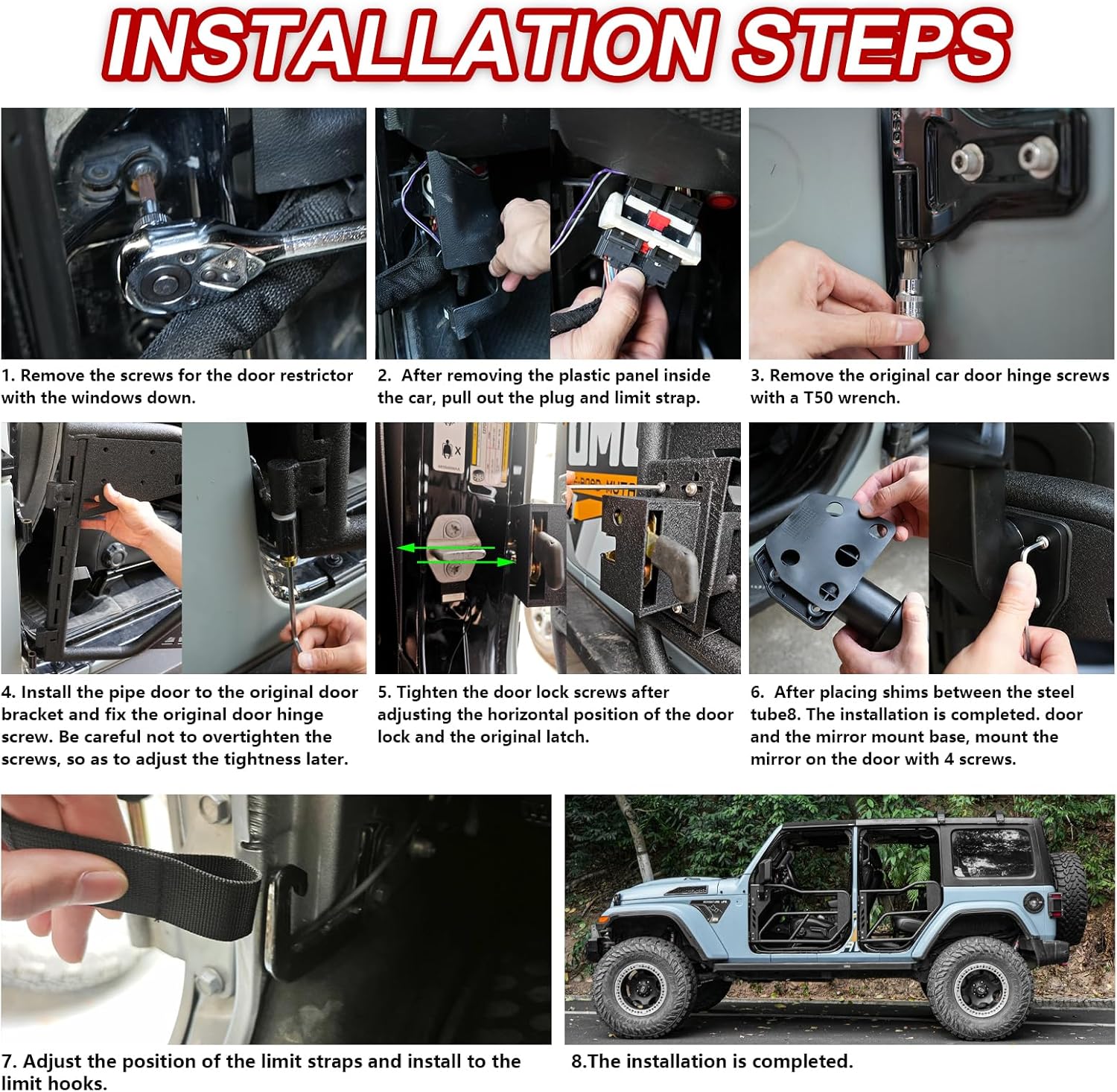 INSTALLATION STEPS

1. Remove the screws for the door restrictor with the windows down.

2. After removing the plastic panel inside the car, pull out the plug and limit strap.

3. Remove the original car door hinge screws with a T50 wrench.

4. Install the pipe door to the original door bracket and fix the original door hinge screw. Be careful not to overtighten the screws, so as to adjust the tightness later.

5. Tighten the door lock screws after adjusting the horizontal position of the door lock and the original latch.

6. After placing shims between the steel tube8. The installation is completed. door and the mirror mount base, mount the mirror on the door with 4 screws.

7. Adjust the position of the limit straps and install to the limit hooks.

8.The installation is completed.