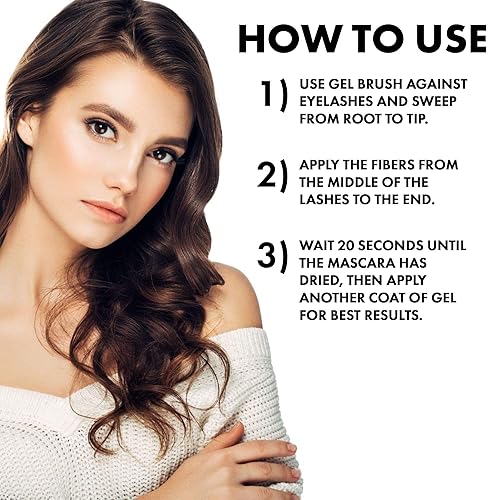 HOW TO USE

1) USE GEL BRUSH AGAINST EYELASHES AND SWEEP FROM ROOT TO TIP.

2) APPLY THE FIBERS FROM THE MIDDLE OF THE LASHES TO THE END.

3) WAIT 20 SECONDS UNTIL THE MASCARA HAS DRIED, THEN APPLY ANOTHER COAT OF GEL FOR BEST RESULTS.