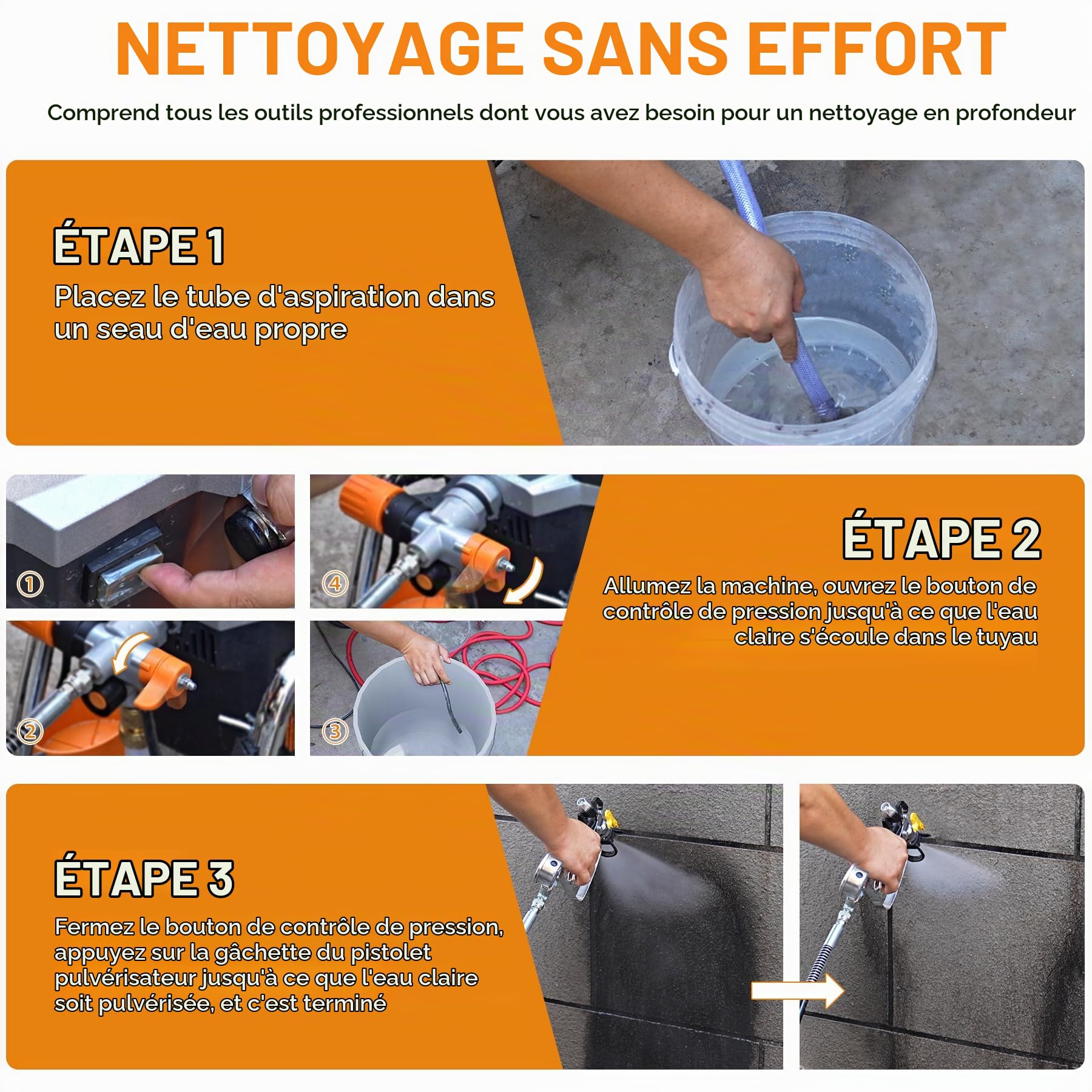 NETTOYAGE SANS EFFORT

Comprend tous les outils professionnels dont vous avez besoin pour un nettoyage en profondeur

ÉTAPE 1

Placez le tube d'aspiration dans un seau d'eau propre

①

④

②

③

ÉTAPE 2

Allumez la machine, ouvrez le bouton de contrôle de pression jusqu'à ce que l'eau claire s'écoule dans le tuyau

ÉTAPE 3

Fermez le bouton de contrôle de pression, appuyez sur la gâchette du pistolet pulvérisateur jusqu'à ce que l'eau claire soit pulvérisée, et c'est terminé