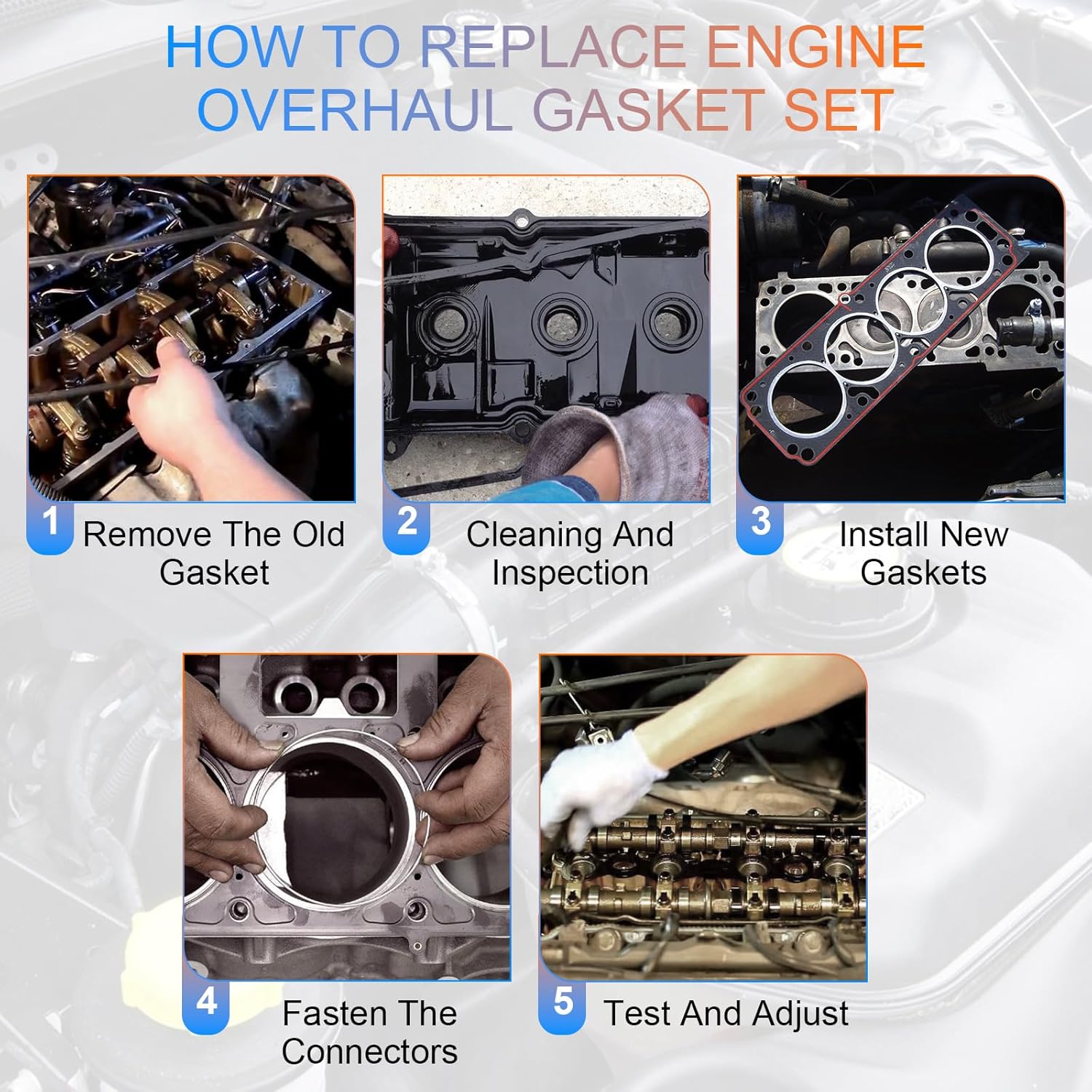 HOW TO REPLACE ENGINE OVERHAUL GASKET SET

1 Remove The Old Gasket

2 Cleaning And Inspection

3 Install New Gaskets

4 Fasten The Connectors

5 Test And Adjust