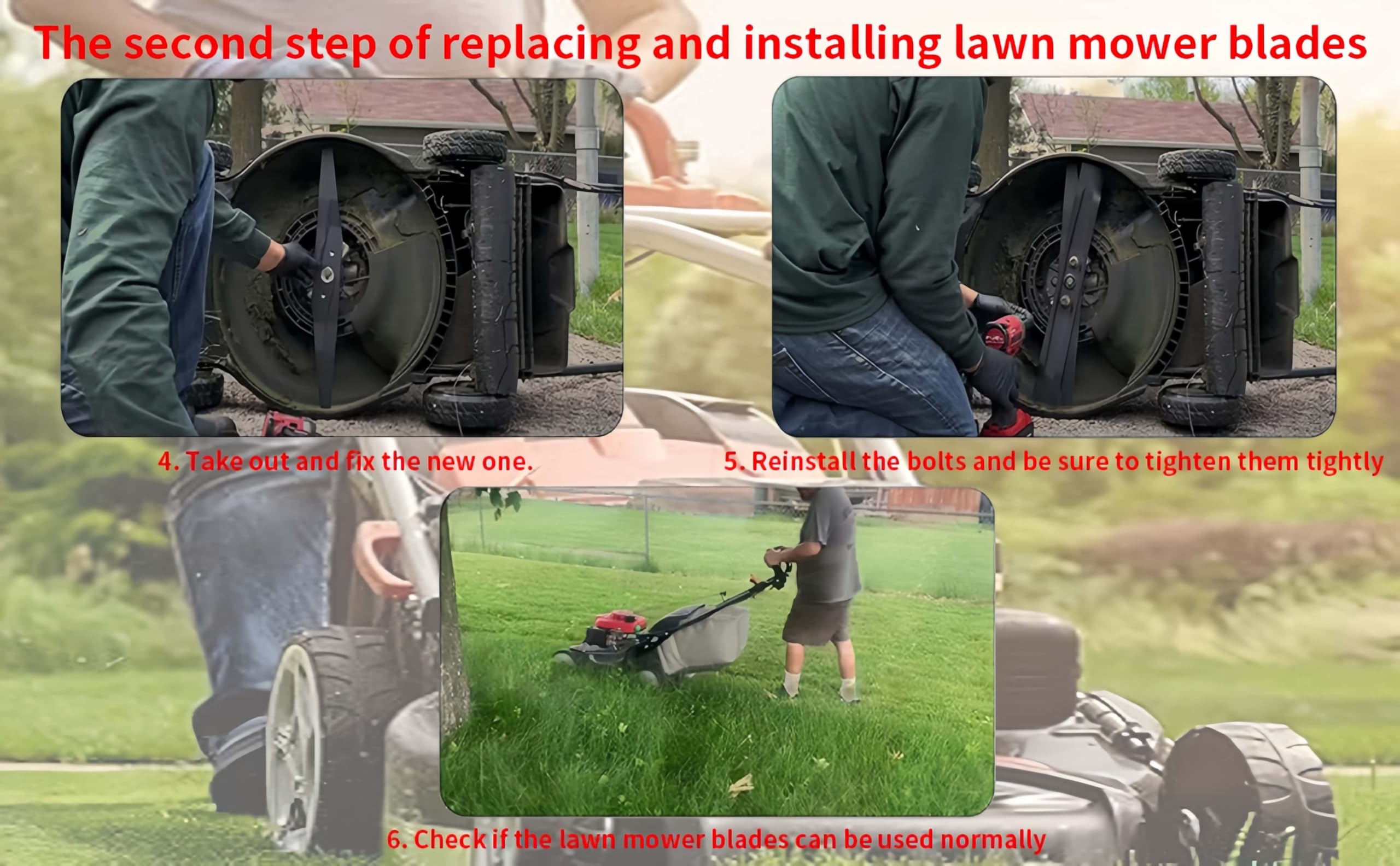 The second step of replacing and installing lawn mower blades

4. Take out and fix the new one.

5. Reinstall the bolts and be sure to tighten them tightly

6. Check if the lawn mower blades can be used normally