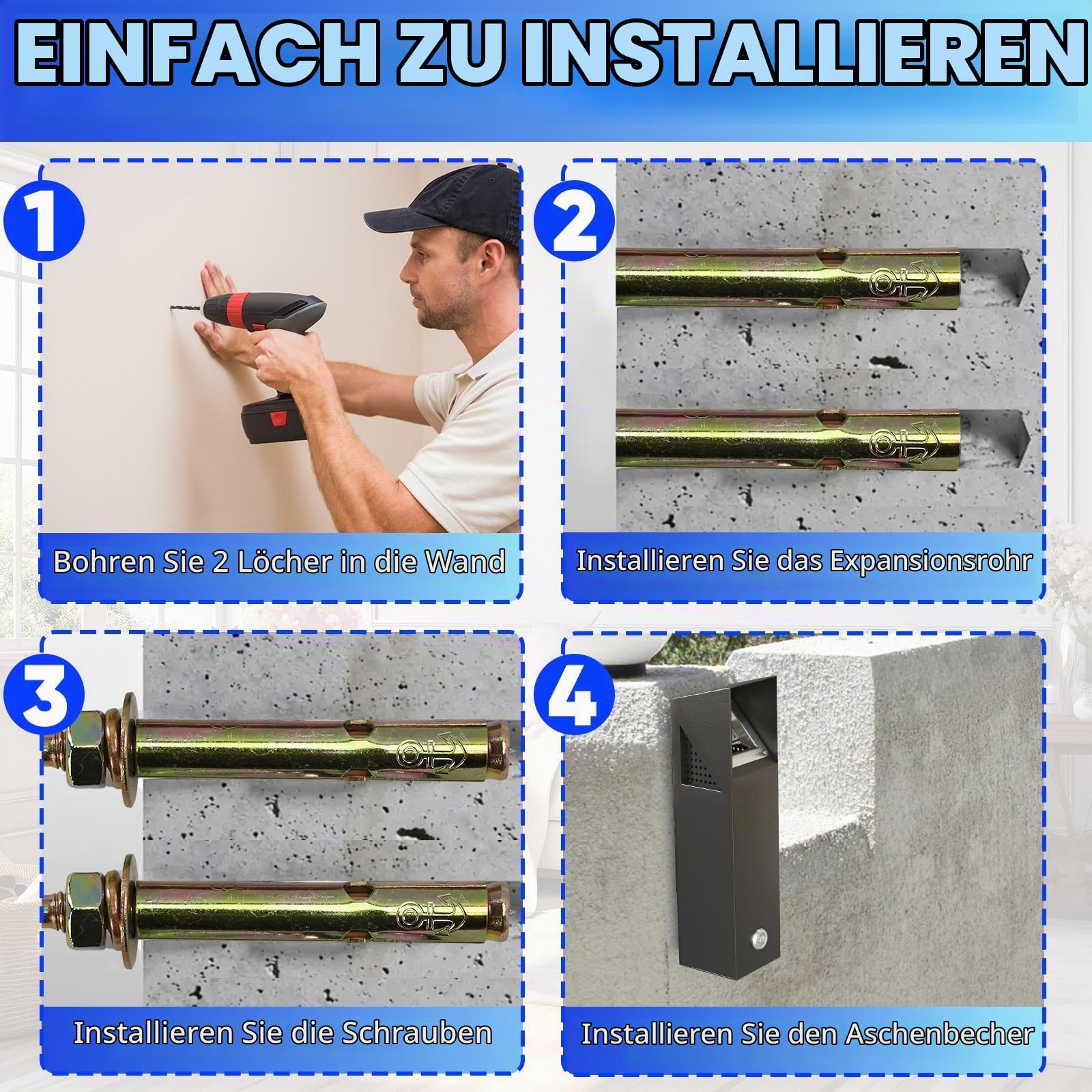 EINFACH ZU INSTALLIEREN

1

Bohren Sie 2 Löcher in die Wand

2

Installieren Sie das Expansionsrohr

3

Installieren Sie die Schrauben

4

Installieren Sie den Aschenbecher