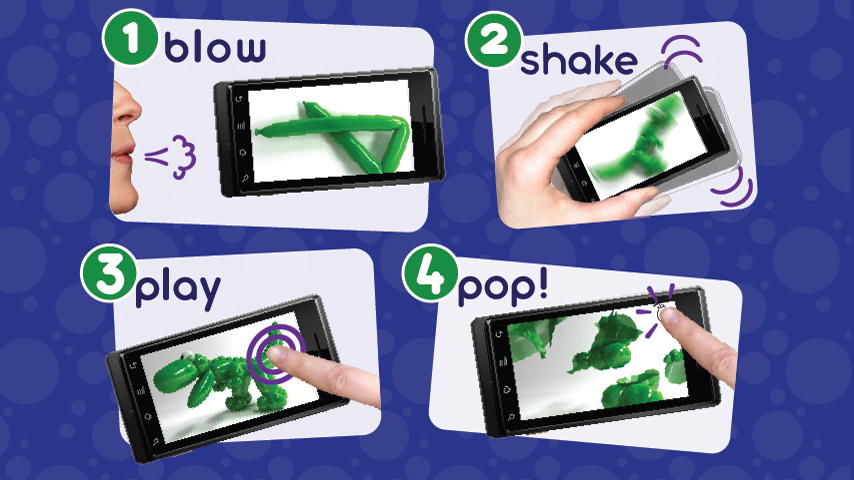 1 blow

2 shake

3 play

4 pop!