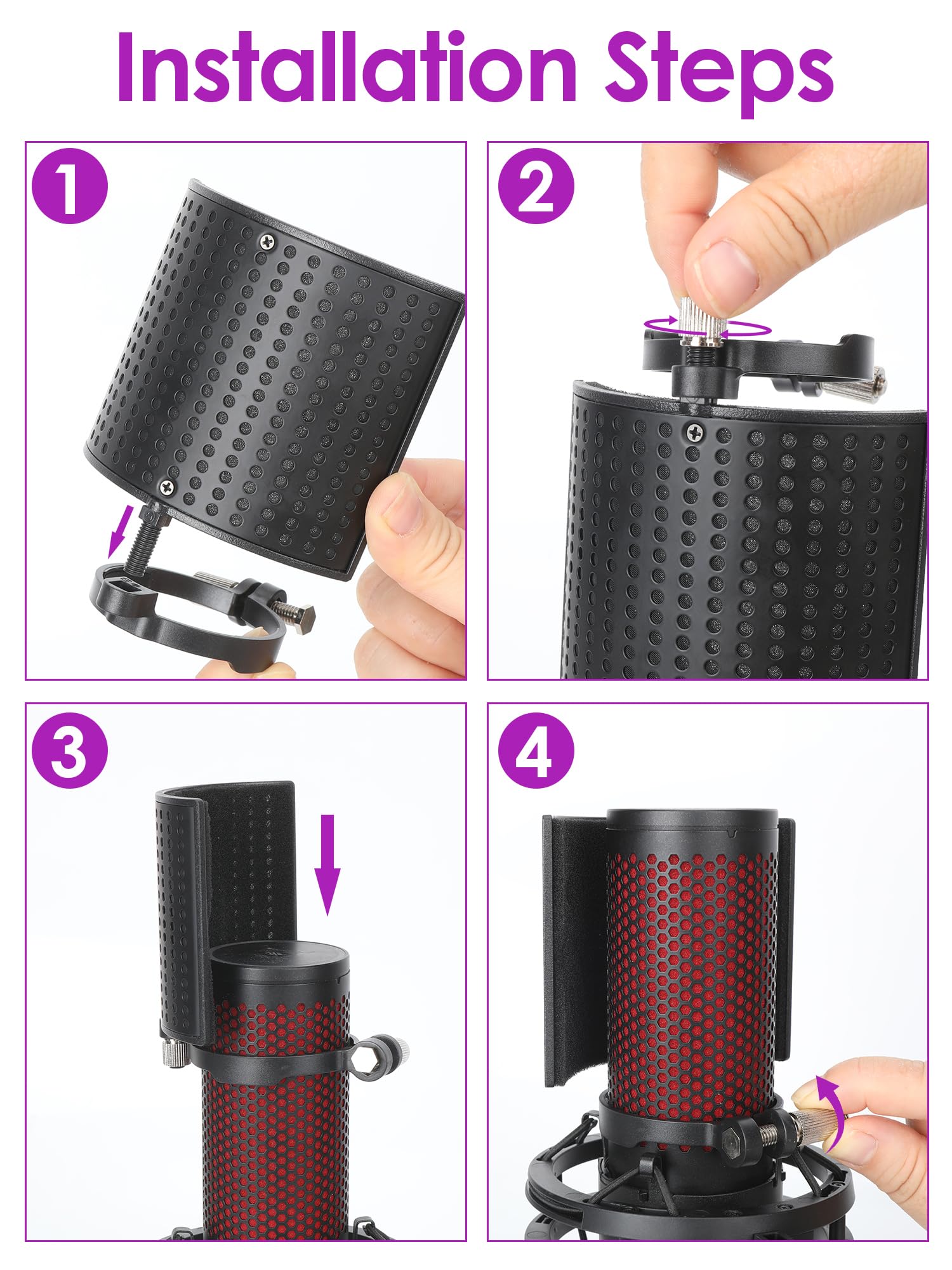 Installation Steps

1

2

3

4