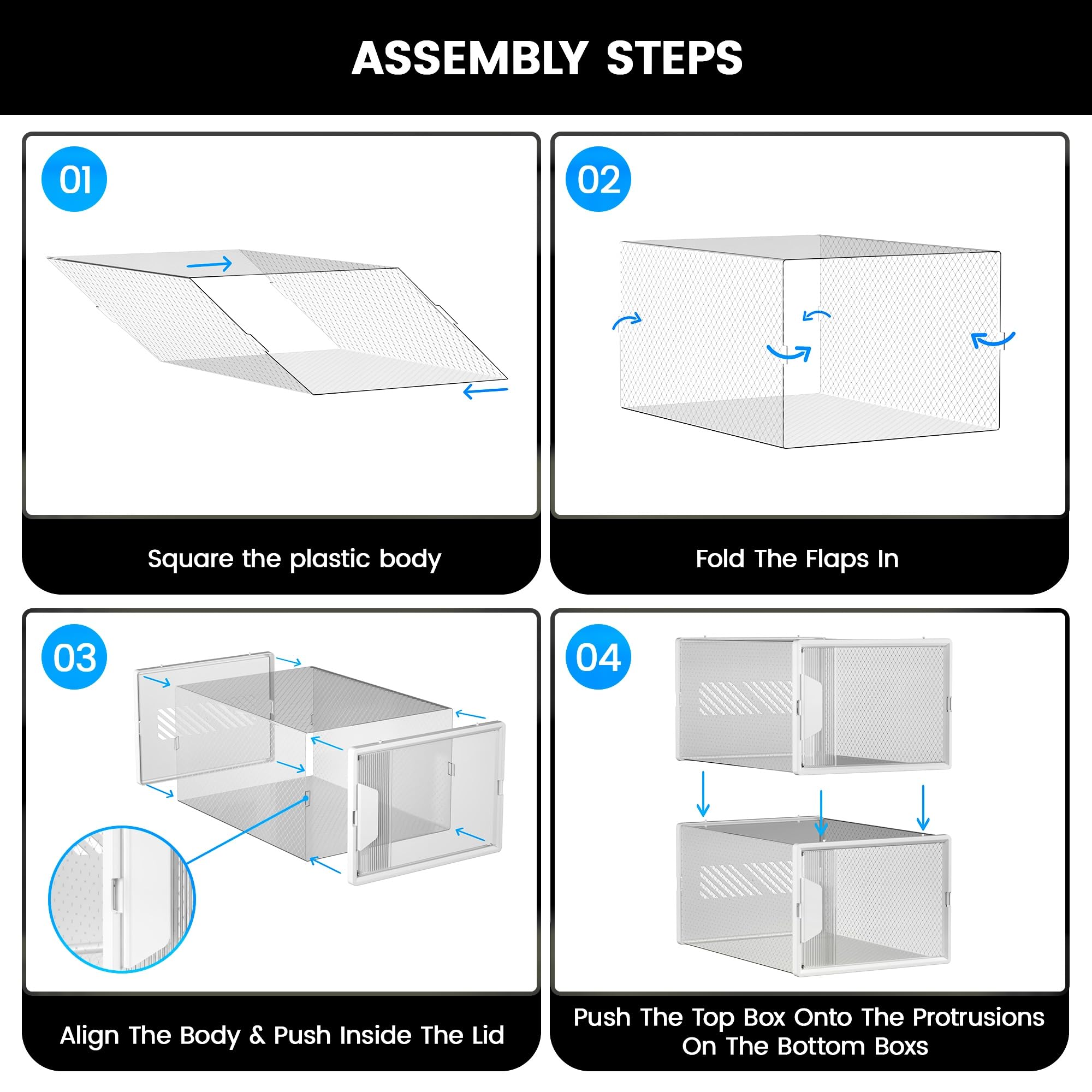 ASSEMBLY STEPS

01

Square the plastic body

02

Fold The Flaps In

03

Align The Body & Push Inside The Lid

04

Push The Top Box Onto The Protrusions On The Bottom Boxs