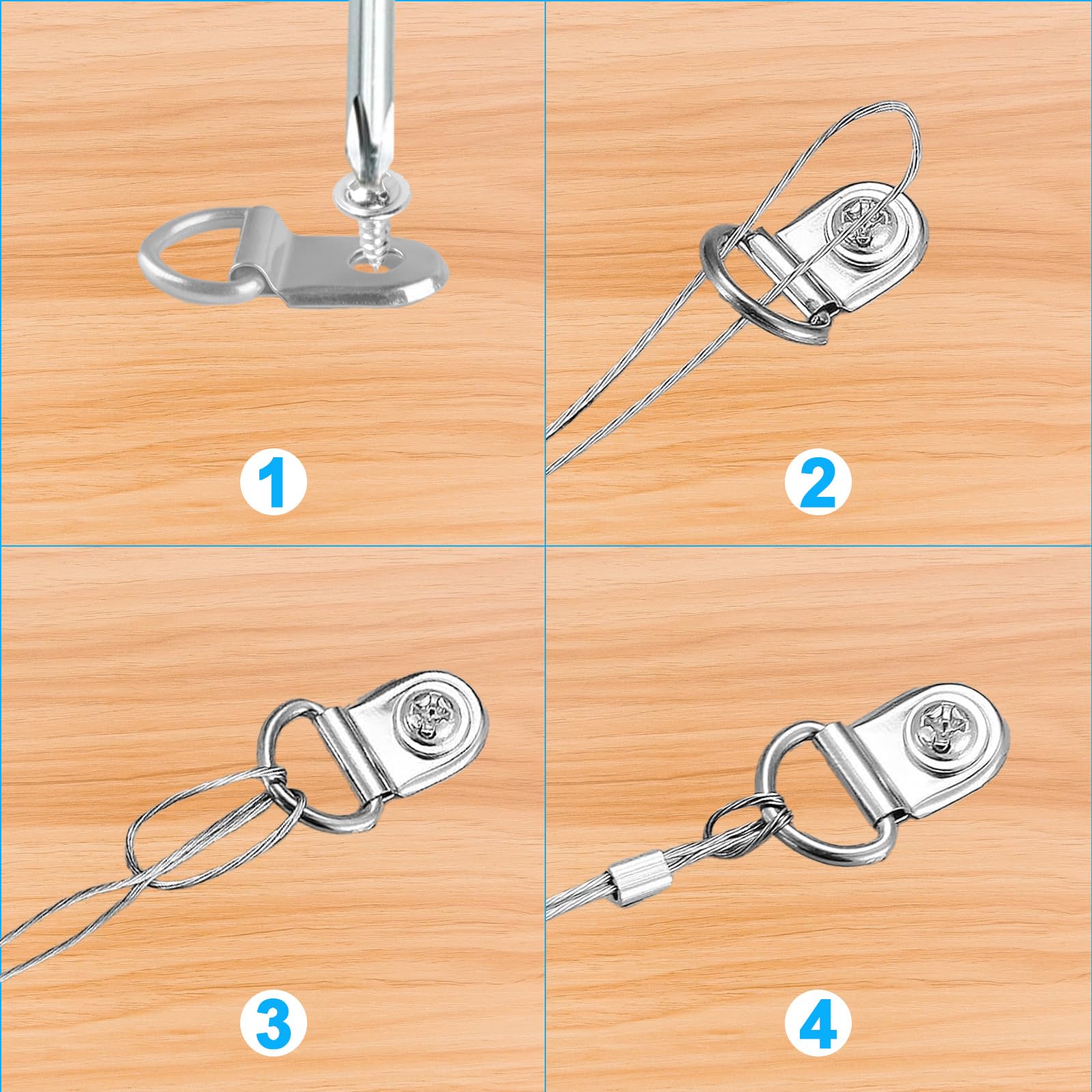 1

2

3

4