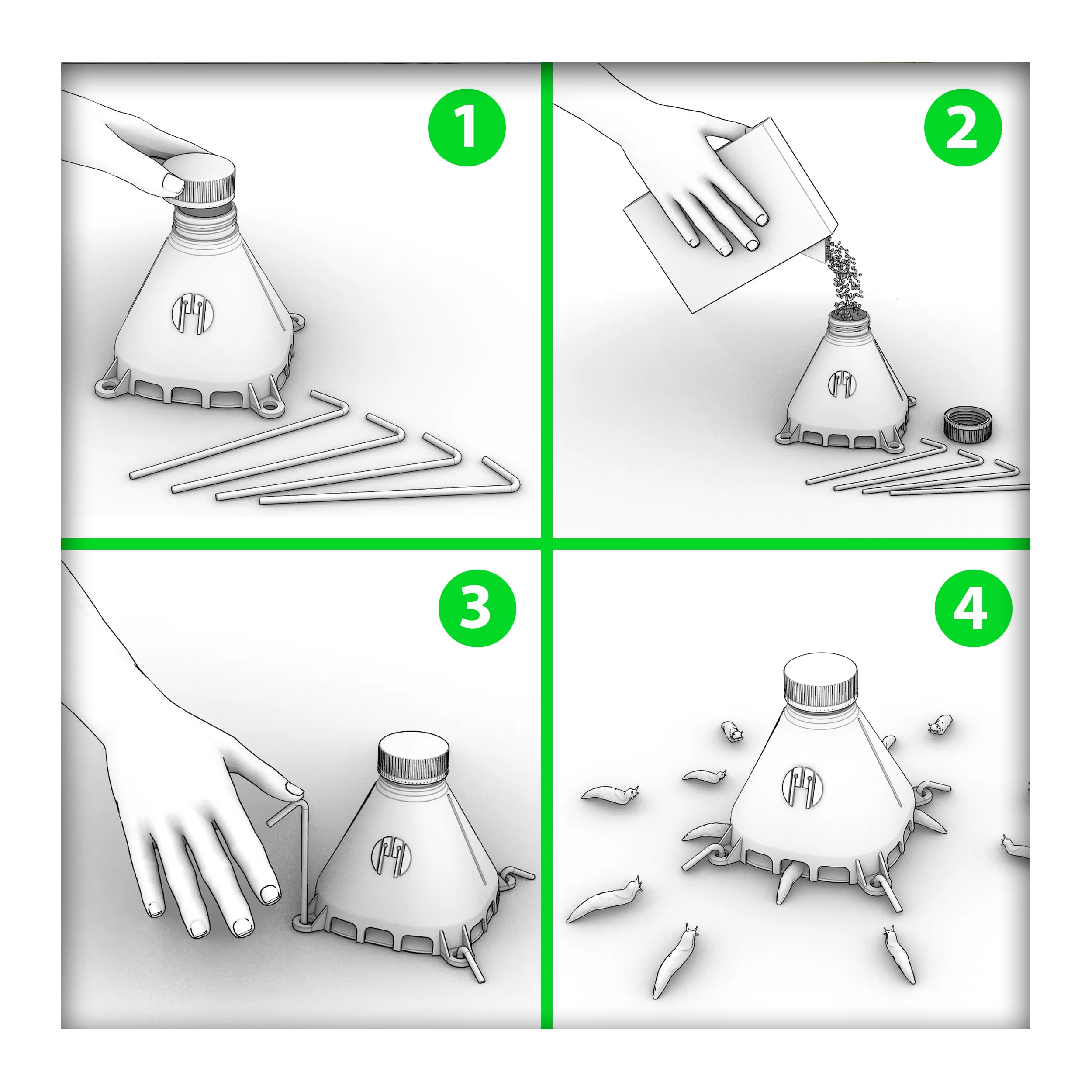 1

2

3

4