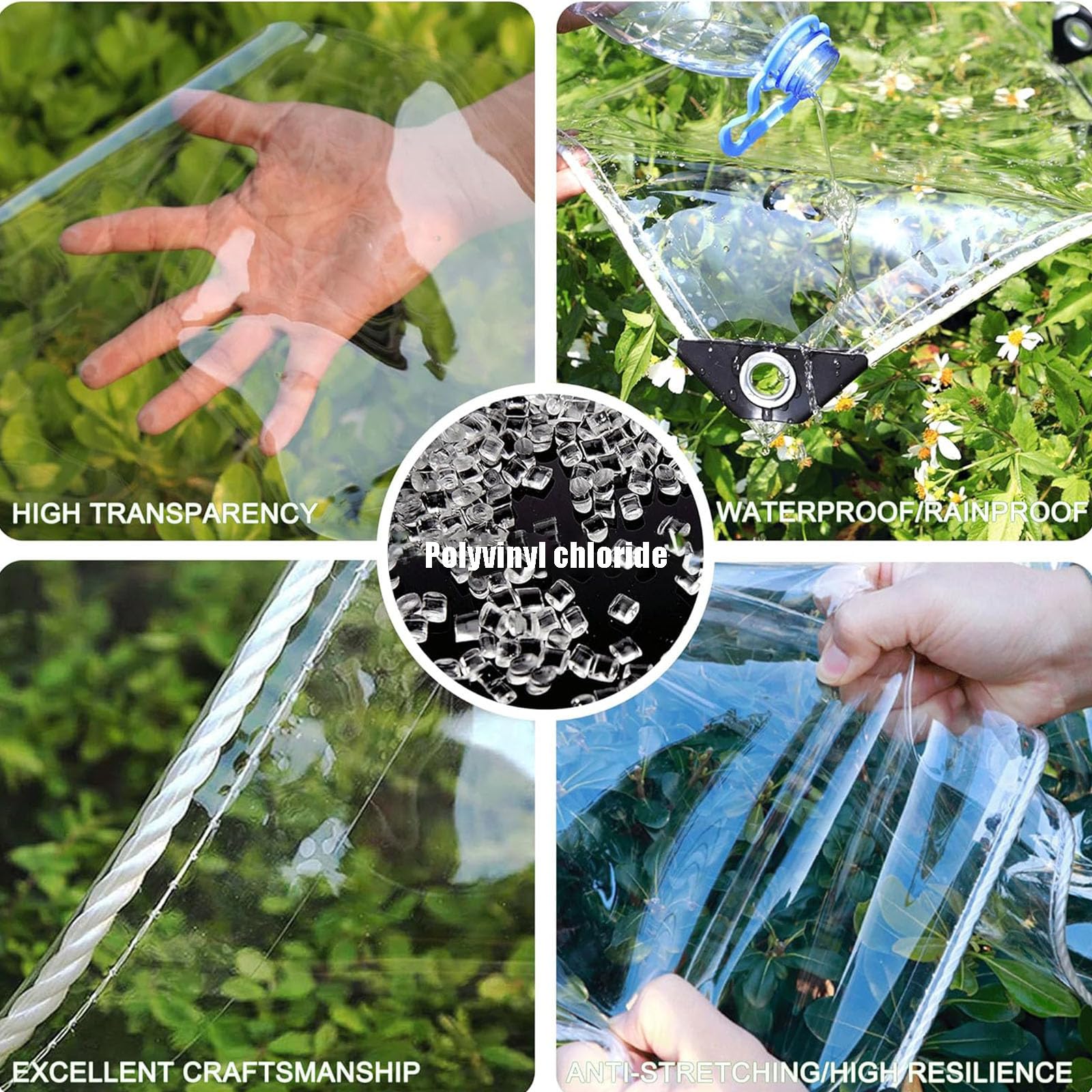 HIGH TRANSPARENCY

WATERPROOF/RAINPROOF

Polyvinyl chloride

EXCELLENT CRAFTSMANSHIP

ANTI-STRETCHING/HIGH RESILIENCE