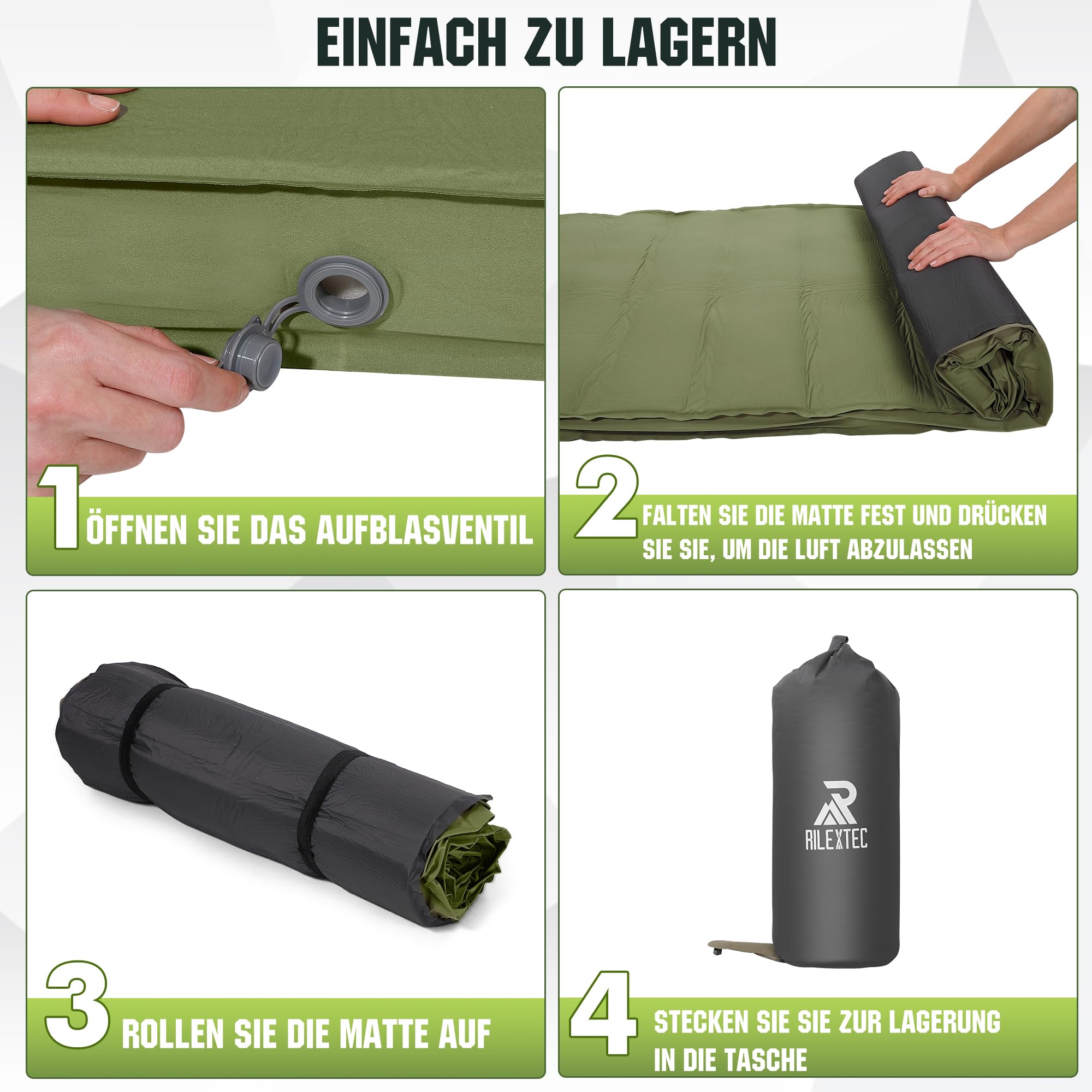 EINFACH ZU LAGERN

1 ÖFFNEN SIE DAS AUFBLASVENTIL

2 FALTEN SIE DIE MATTE FEST UND DRÜCKEN SIE SIE, UM DIE LUFT ABZULASSEN

3 ROLLEN SIE DIE MATTE AUF

RILEXTEC

4 STECKEN SIE SIE ZUR LAGERUNG IN DIE TASCHE