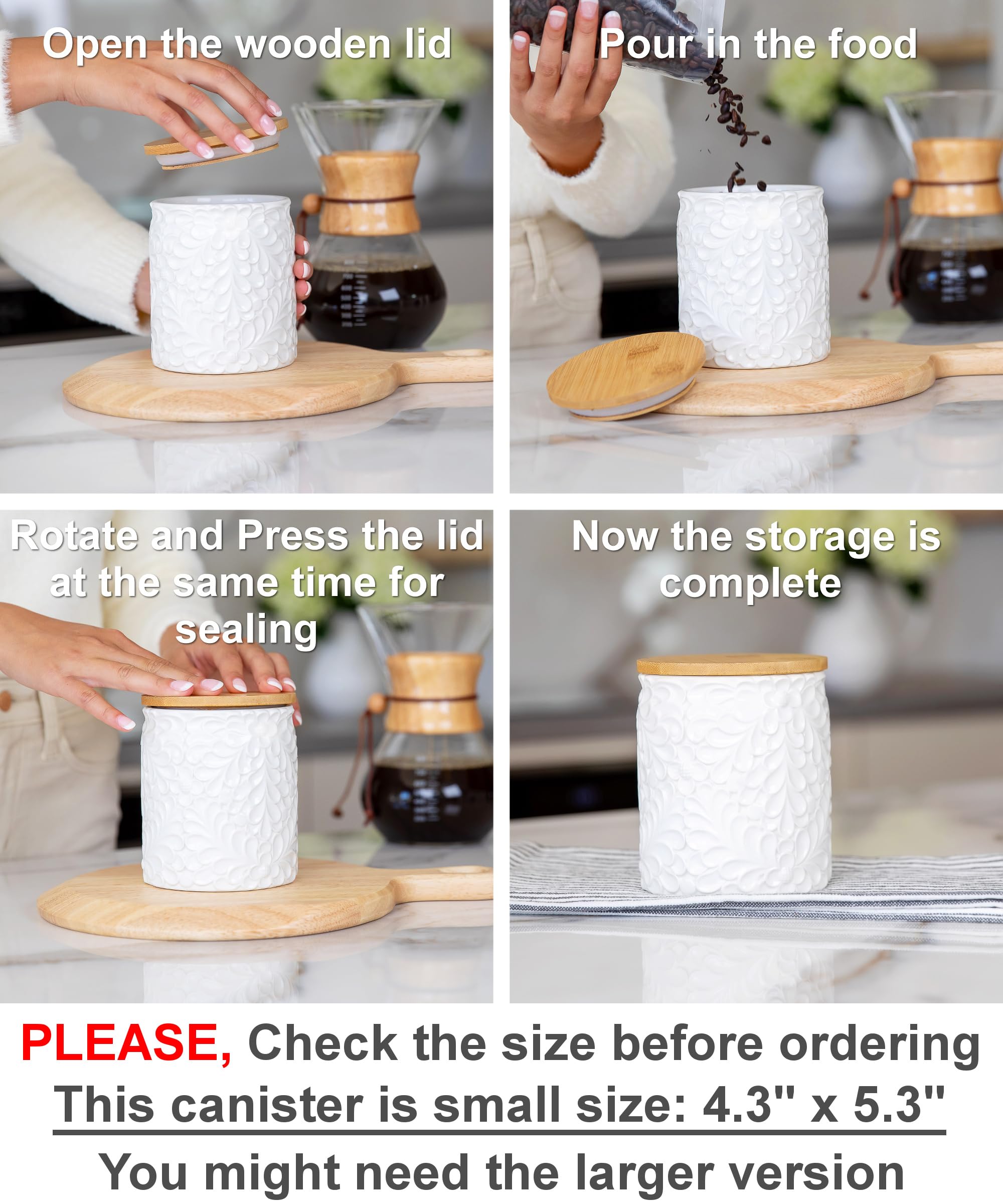 Open the wooden lid

Pour in the food

Rotate and Press the lid at the same time for sealing

Now the storage is complete

PLEASE, Check the size before ordering

This canister is small size: 4.3" x 5.3"

You might need the larger version