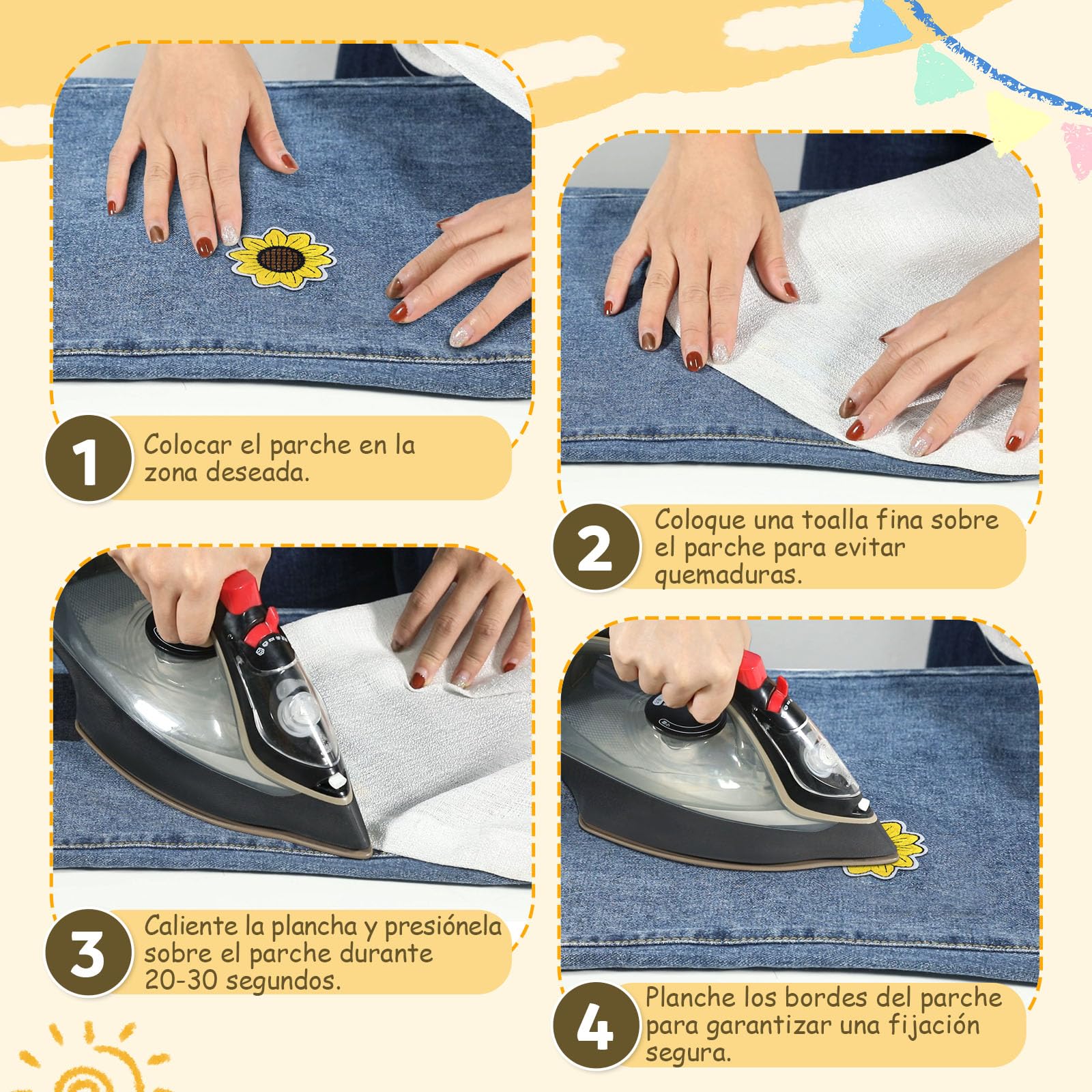 1
Colocar el parche en la zona deseada.

2
Coloque una toalla fina sobre el parche para evitar quemaduras.

3
Caliente la plancha y presiónela sobre el parche durante 20-30 segundos.

4
Planche los bordes del parche para garantizar una fijación segura.