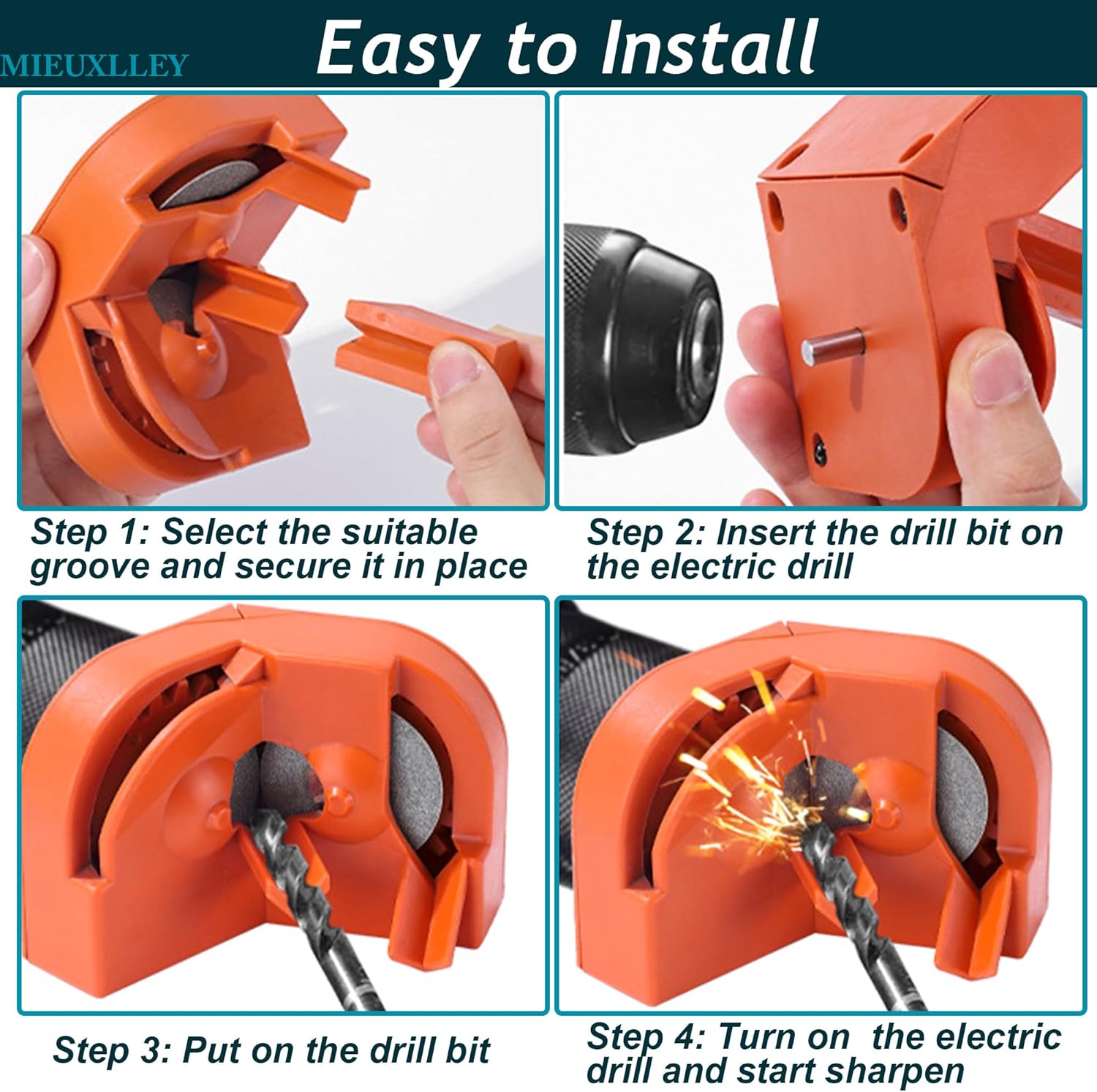 MIEUXLLEY

Easy to Install

Step 1: Select the suitable groove and secure it in place

Step 2: Insert the drill bit on the electric drill

Step 3: Put on the drill bit

Step 4: Turn on the electric drill and start sharpen