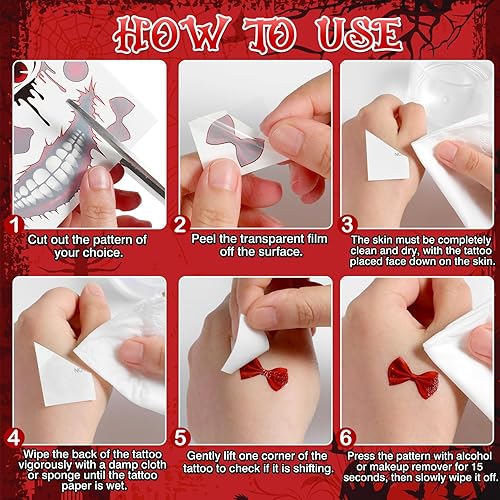 HOW TO USE

1
Cut out the pattern of your choice.

2
Peel the transparent film off the surface.

3
The skin must be completely clean and dry, with the tattoo placed face down on the skin.

4
Wipe the back of the tattoo vigorously with a damp cloth or sponge until the tattoo paper is wet.

5
Gently lift one corner of the tattoo to check if it is shifting.

6
Press the pattern with alcohol or makeup remover for 15 seconds, then slowly wipe it off.