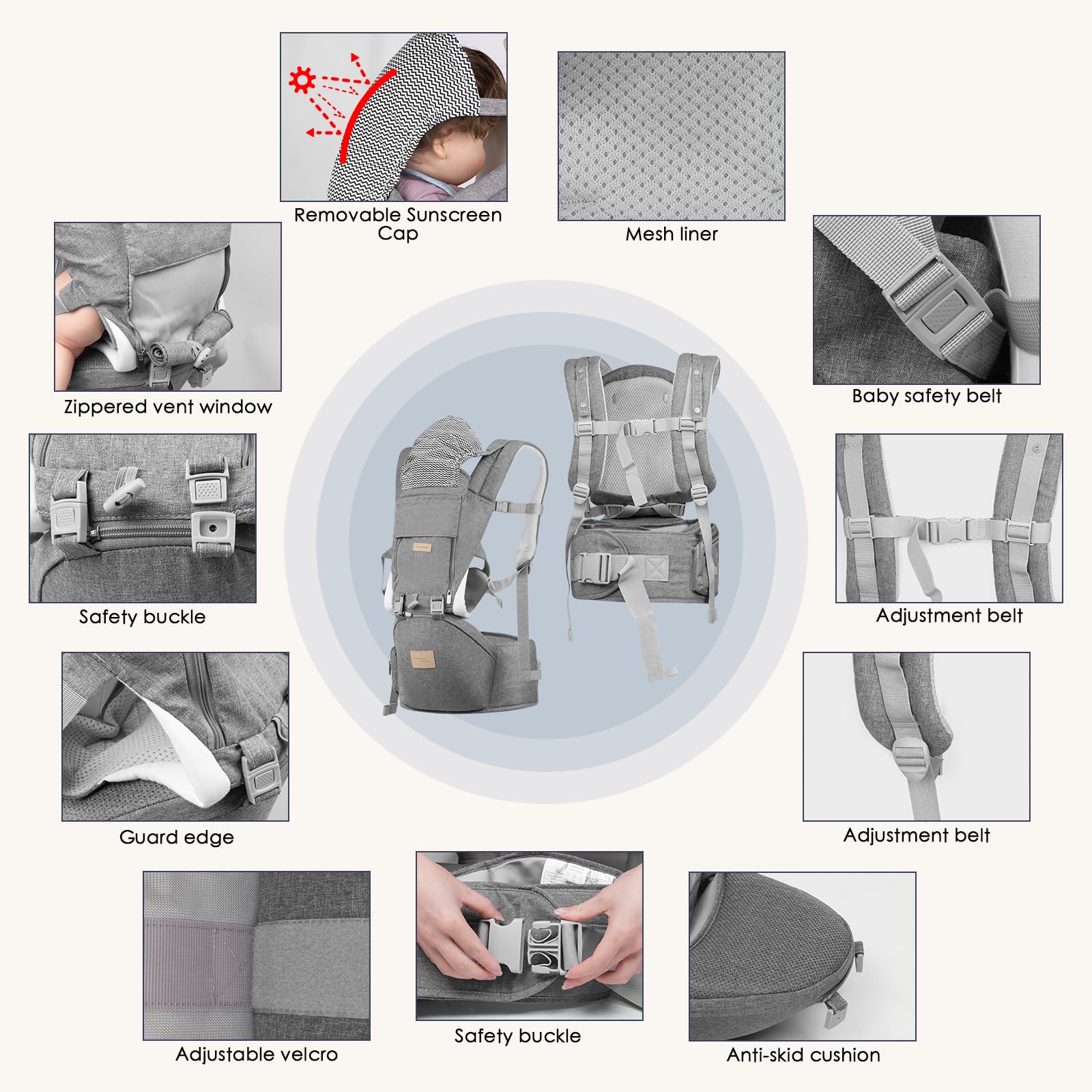 Removable Sunscreen Cap

Mesh liner

Zippered vent window

Baby safety belt

Safety buckle

Adjustment belt

Guard edge

Adjustment belt

Adjustable velcro

Safety buckle

Anti-skid cushion