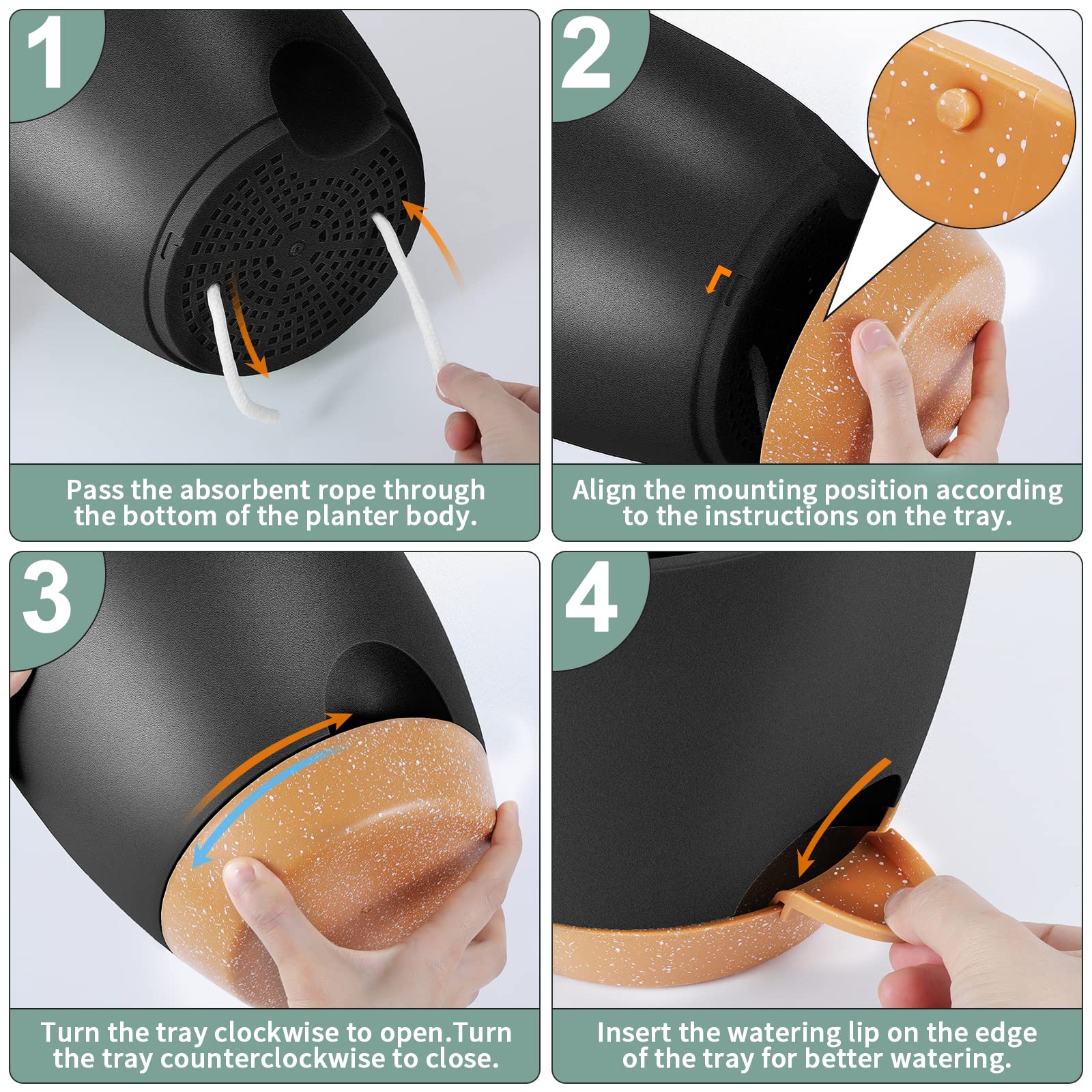 1

Pass the absorbent rope through the bottom of the planter body.

2

Align the mounting position according to the instructions on the tray.

3

Turn the tray clockwise to open.Turn the tray counterclockwise to close.

4

Insert the watering lip on the edge of the tray for better watering.