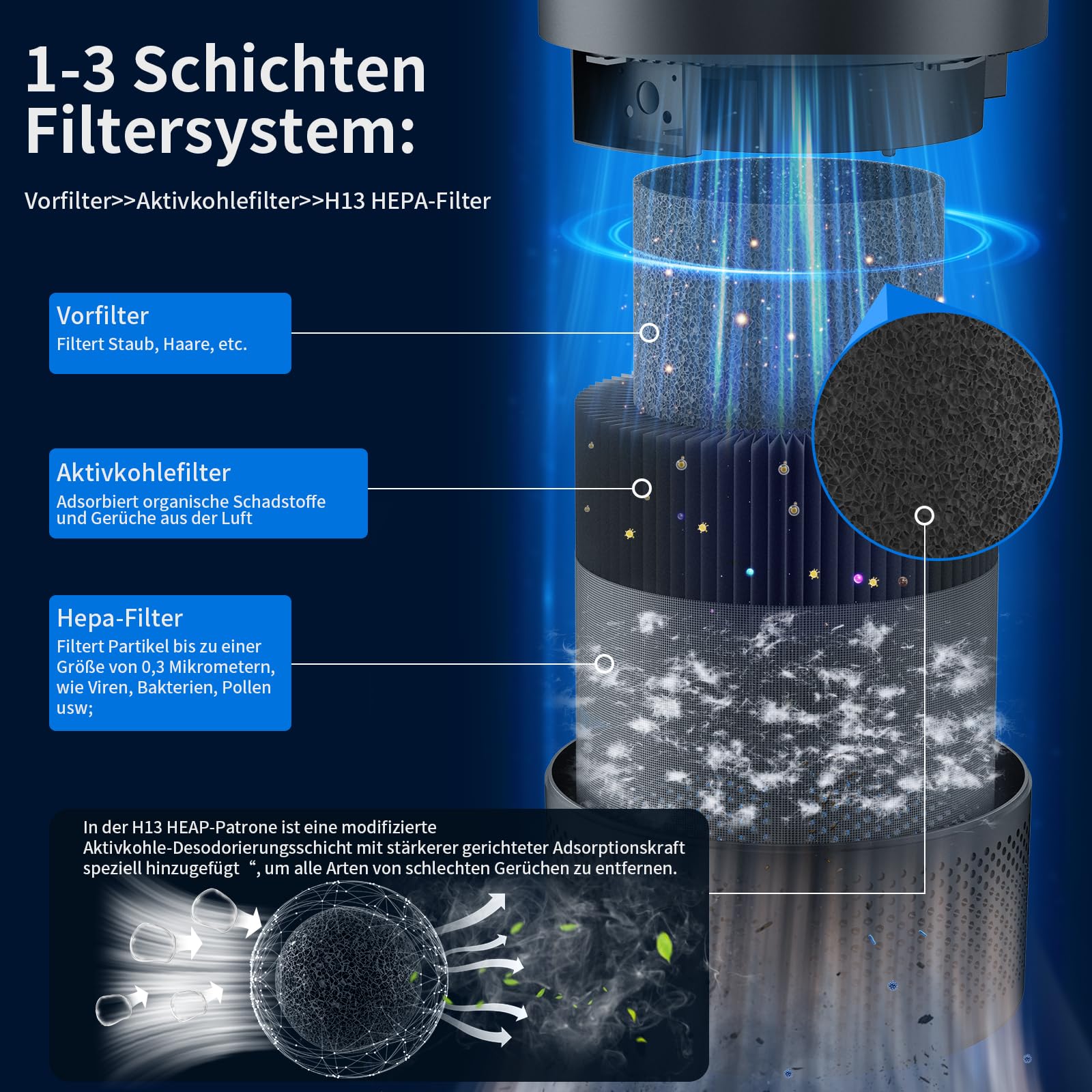 1-3 Schichten Filtersystem:

Vorfilter>>Aktivkohlefilter>>H13 HEPA-Filter

Vorfilter
Filtert Staub, Haare, etc.

Aktivkohlefilter
Adsorbiert organische Schadstoffe und Gerüche aus der Luft

Hepa-Filter
Filtert Partikel bis zu einer Größe von 0,3 Mikrometern, wie Viren, Bakterien, Pollen usw;

In der H13 HEAP-Patrone ist eine modifizierte Aktivkohle-Desodorierungsschicht mit stärkerer gerichteter Adsorptionskraft speziell hinzugefügt“, um alle Arten von schlechten Gerüchen zu entfernen.