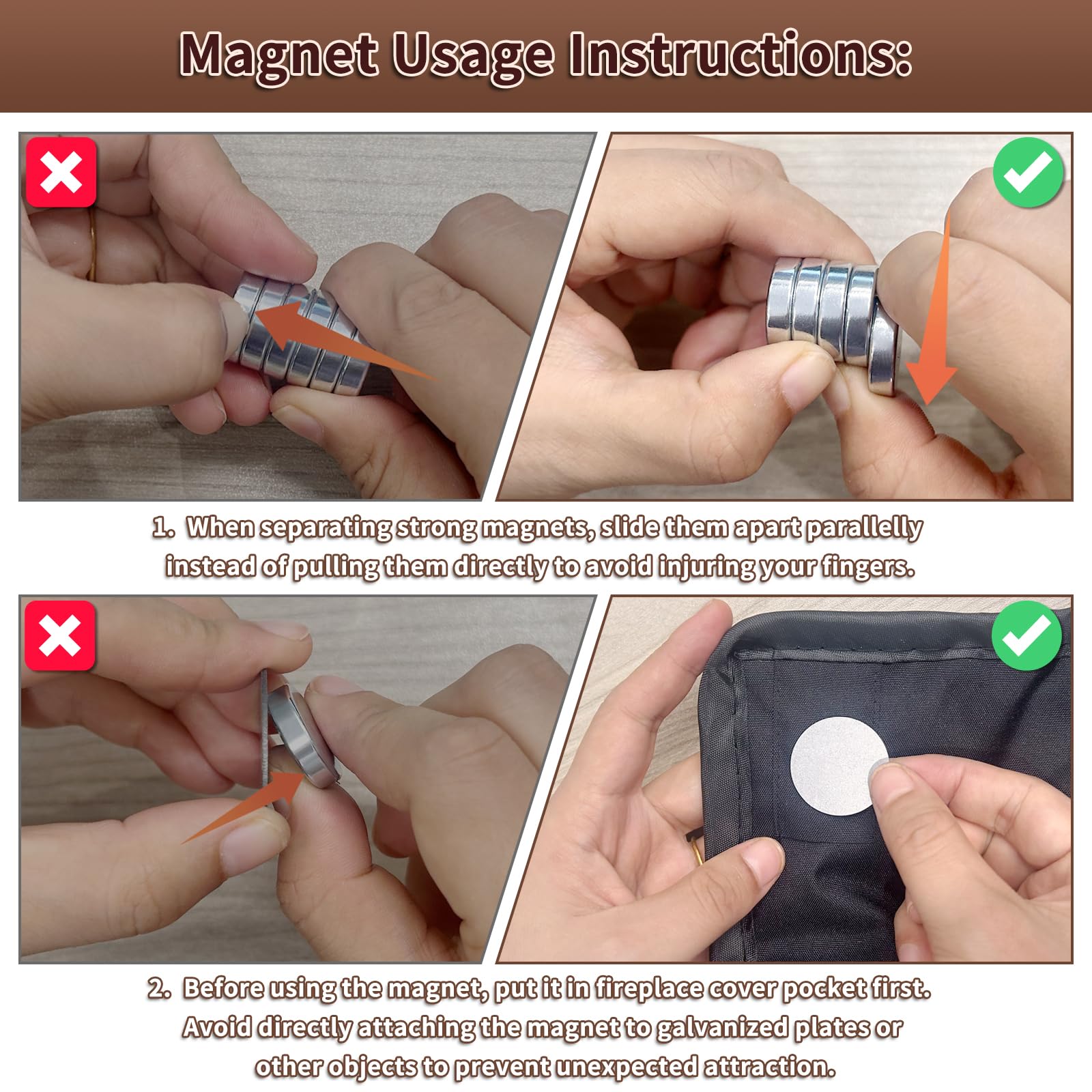 Magnet Usage Instructions:

1. When separating strong magnets, slide them apart parallelly instead of pulling them directly to avoid injuring your fingers.

2. Before using the magnet, put it in fireplace cover pocket first. Avoid directly attaching the magnet to galvanized plates or other objects to prevent unexpected attraction.